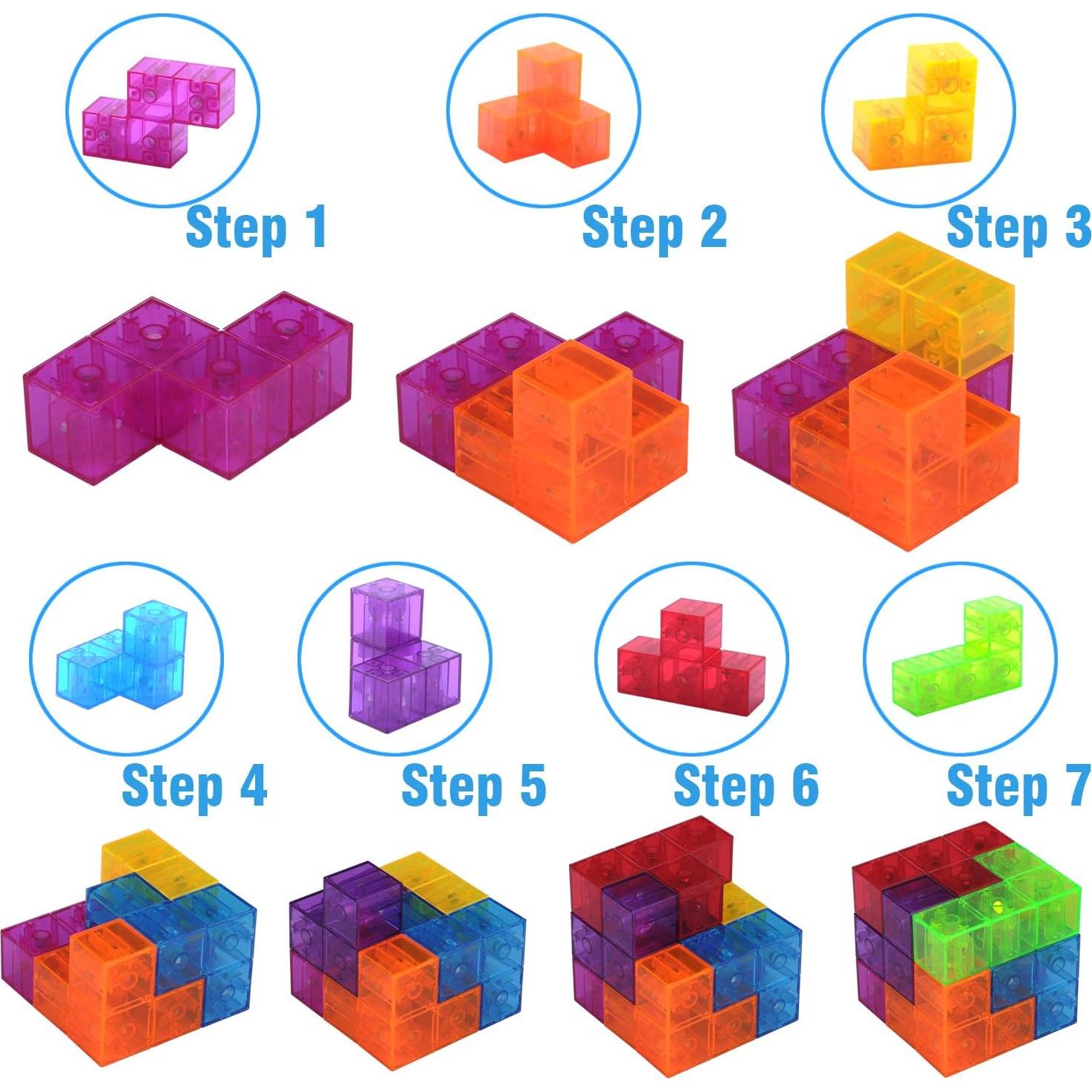 Step 1

Step 2

Step 3

Step 4

Step 5

Step 6

Step 7