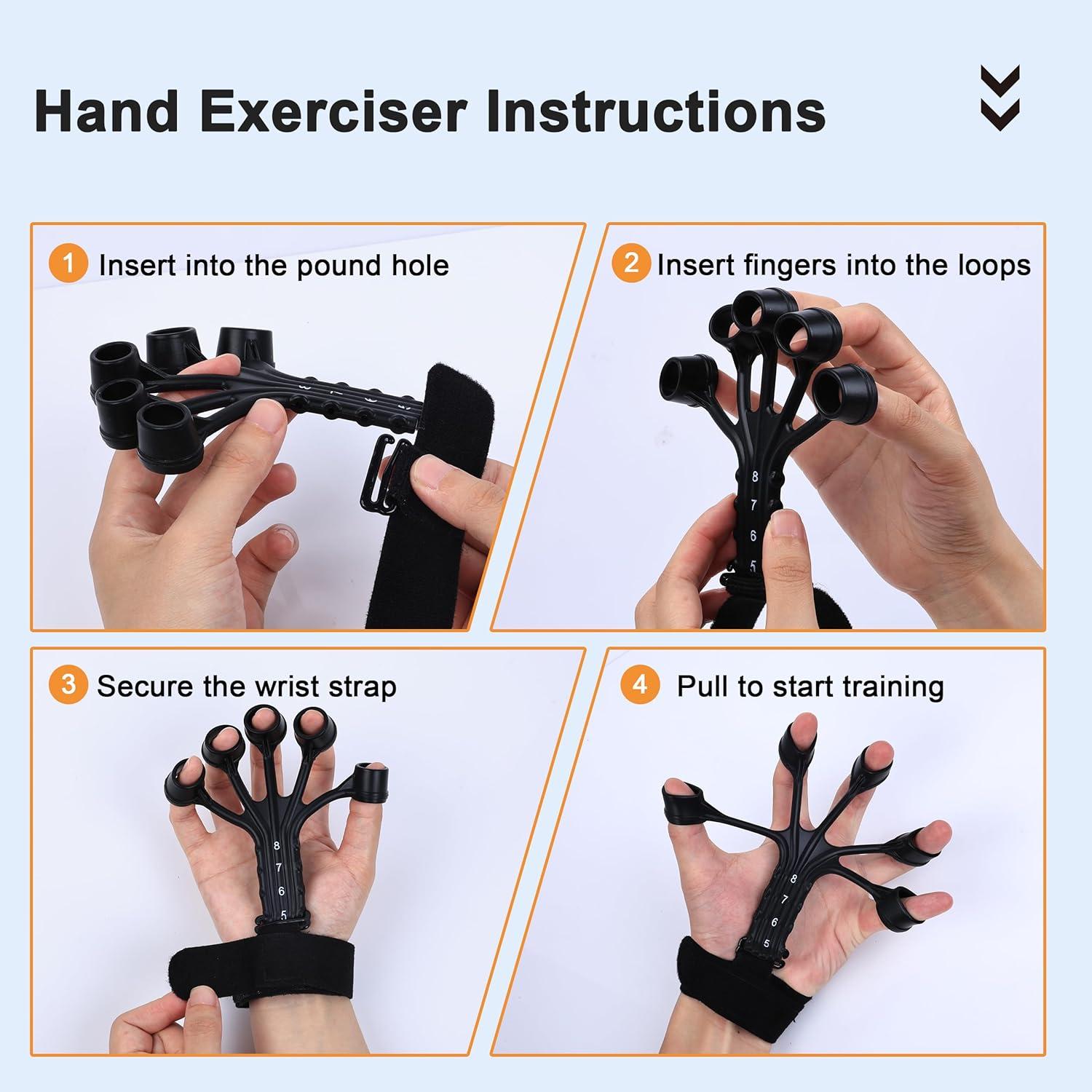 Hand Exerciser Instructions

1 Insert into the pound hole

2 Insert fingers into the loops

8
7
6
5

3 Secure the wrist strap

8
7
6
5

4 Pull to start training

8
7
6
5