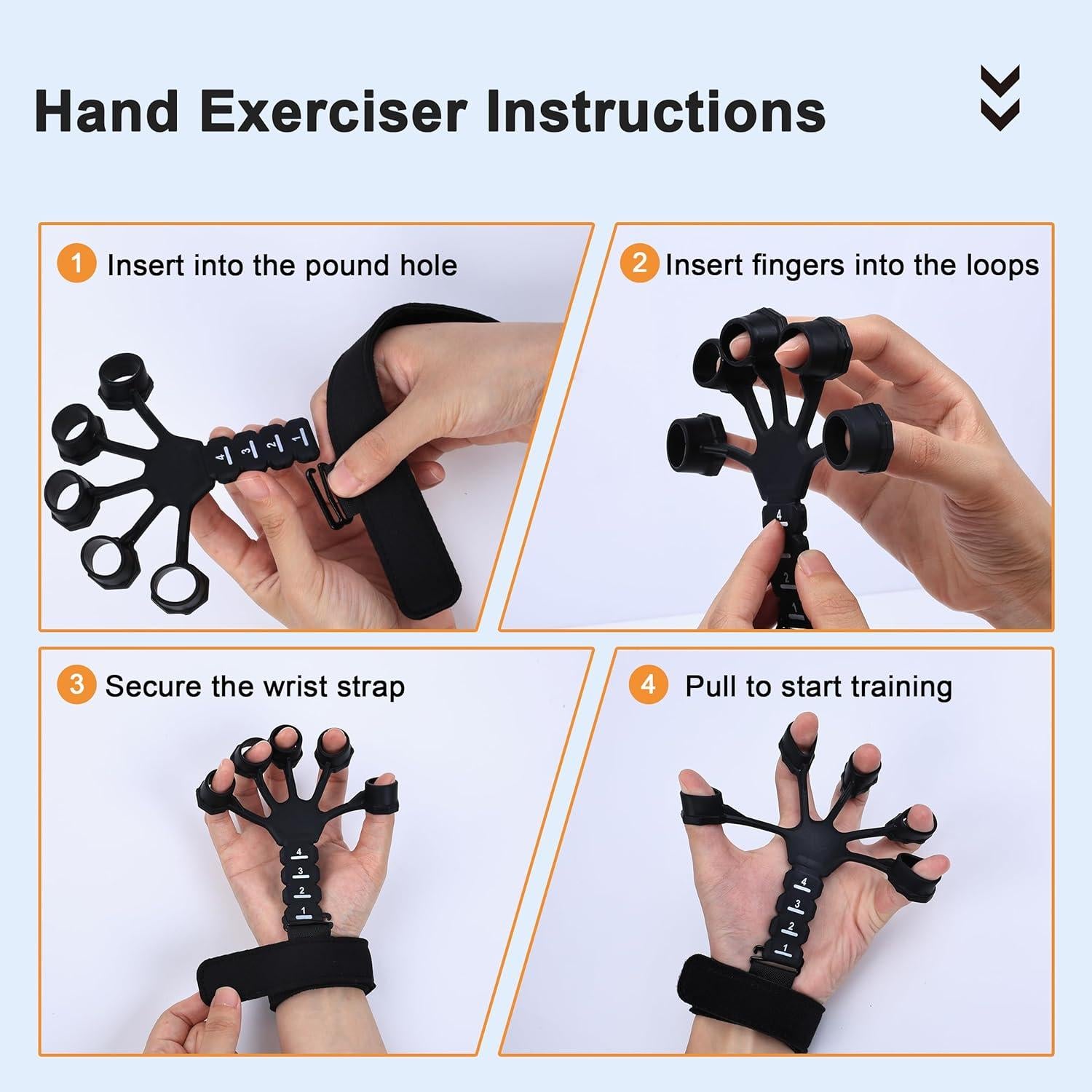 Hand Exerciser Instructions

1 Insert into the pound hole

4 3 2 1

2 Insert fingers into the loops

4 2 1

3 Secure the wrist strap

4 3 2 1

4 Pull to start training

4 3 2 1