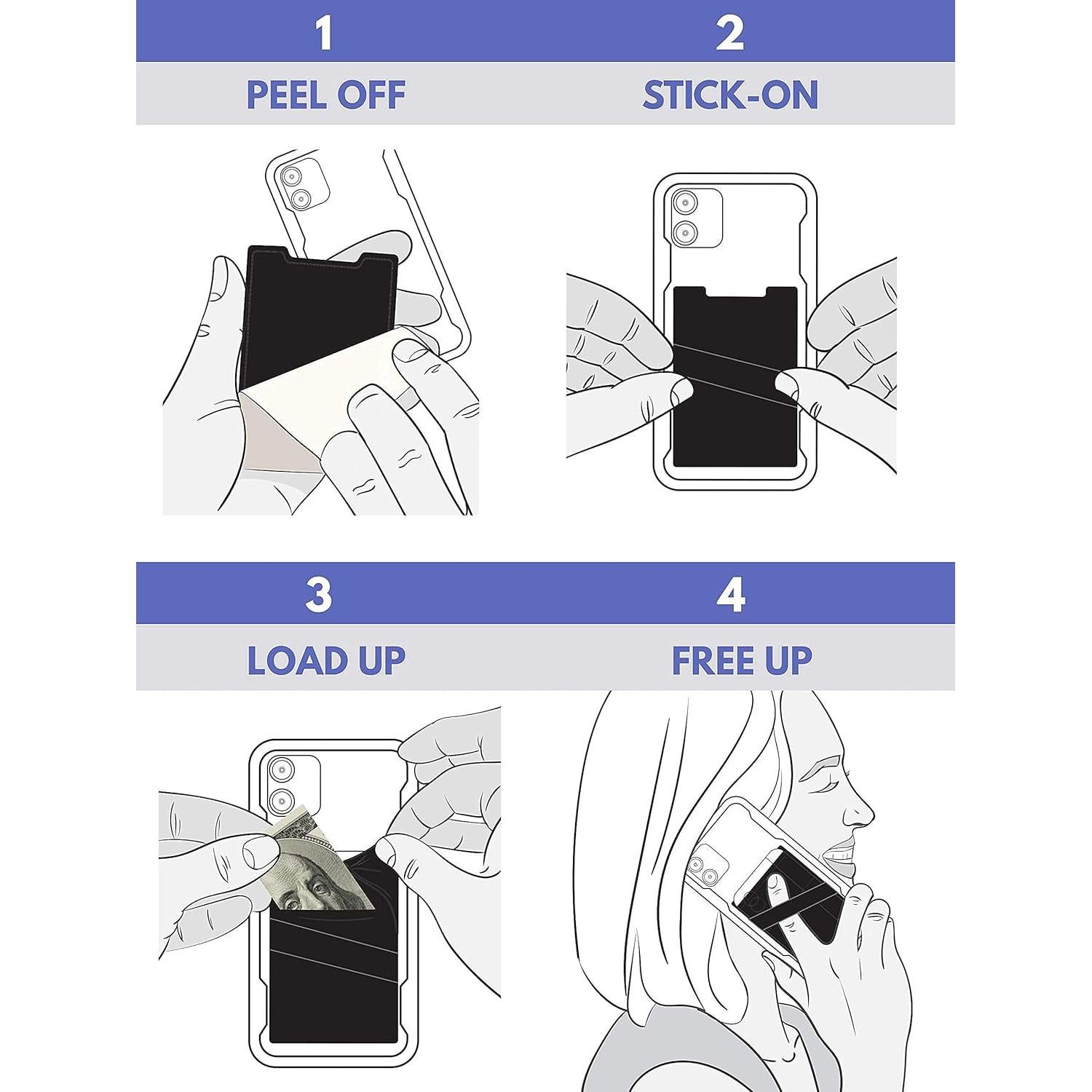 1
PEEL OFF

2
STICK-ON

3
LOAD UP

4
FREE UP