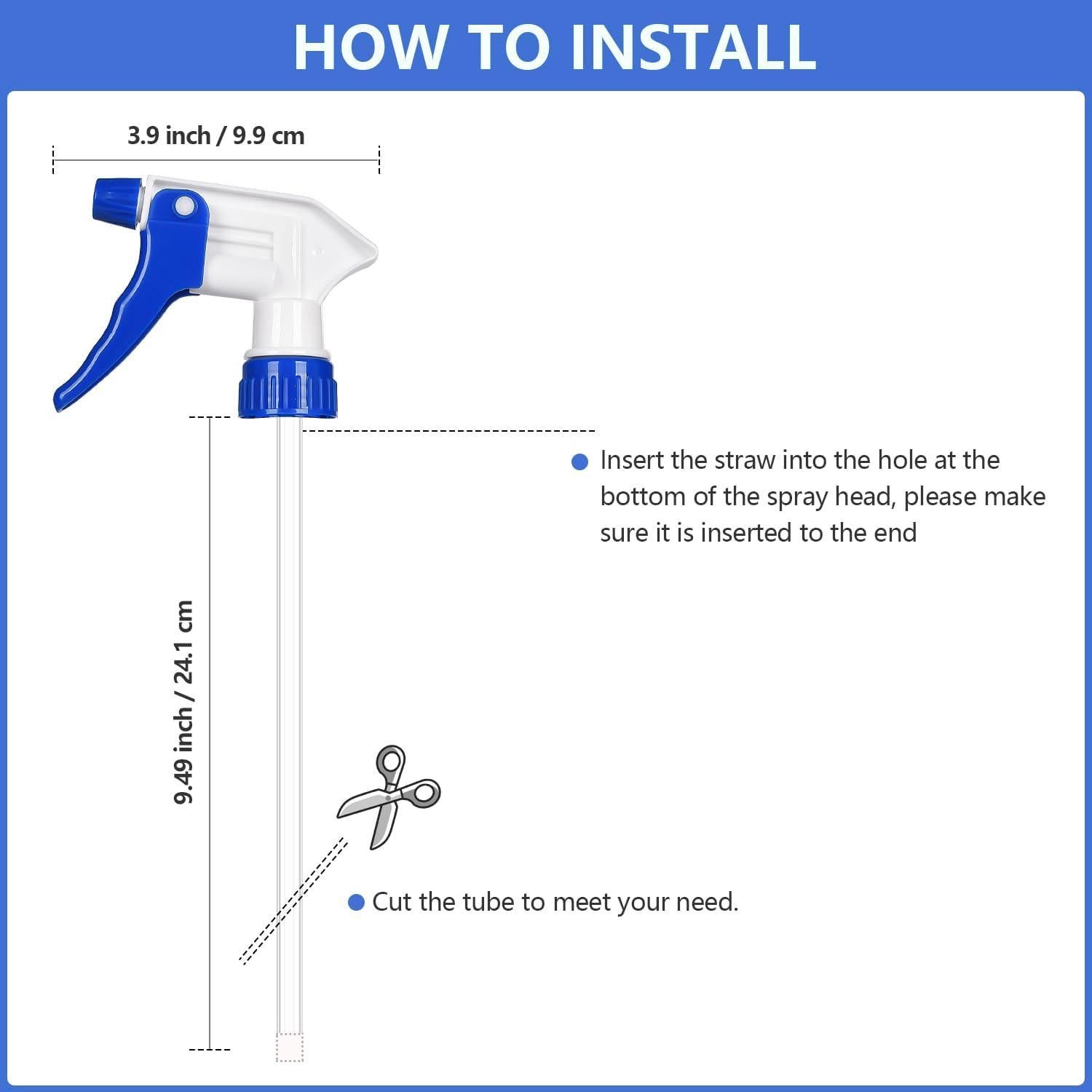 HOW TO INSTALL

3.9 inch / 9.9 cm

9.49 inch / 24.1 cm

Insert the straw into the hole at the bottom of the spray head, please make sure it is inserted to the end

Cut the tube to meet your need.