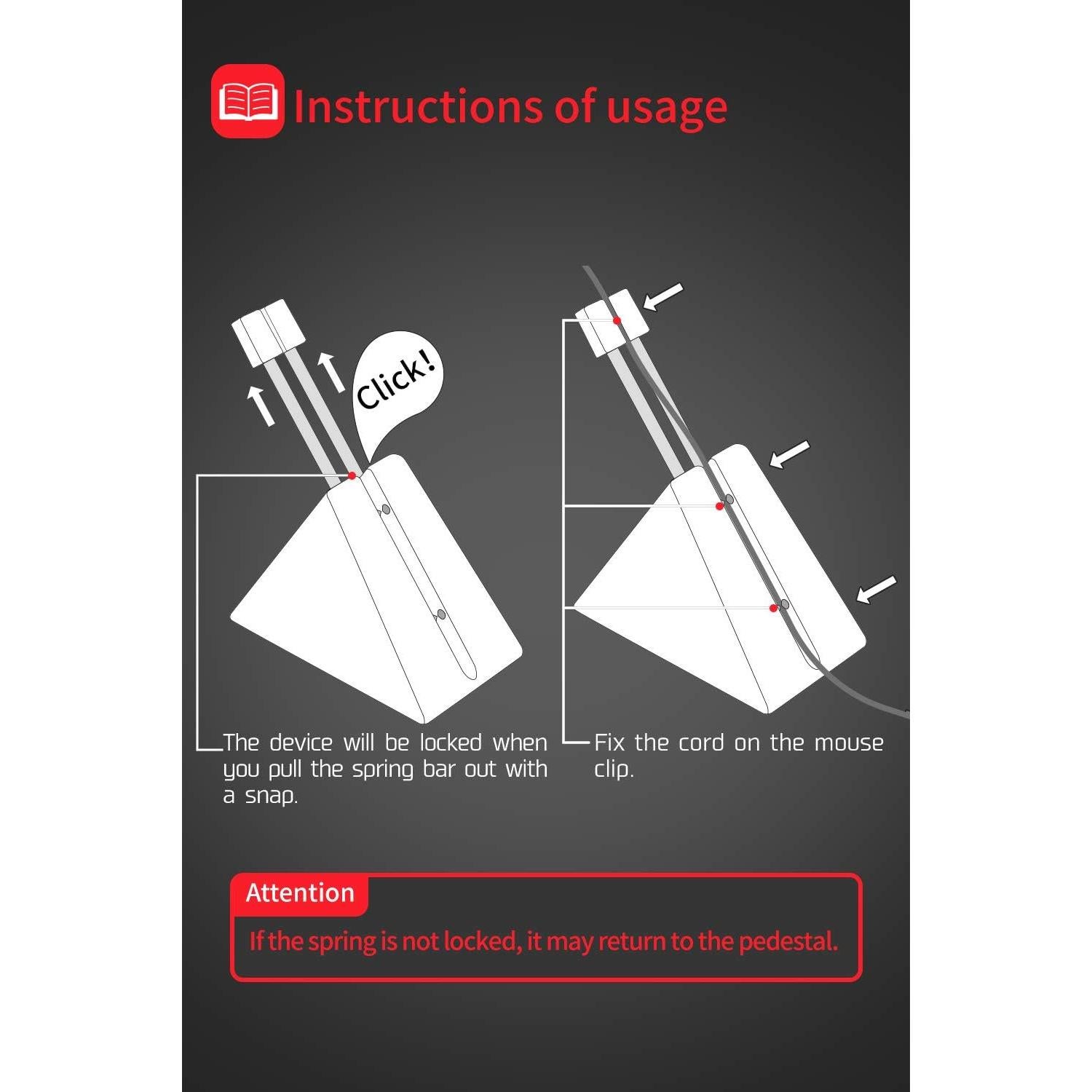 Instructions of usage

Click!

The device will be locked when you pull the spring bar out with a snap.

Fix the cord on the mouse clip.

Attention

If the spring is not locked, it may return to the pedestal.