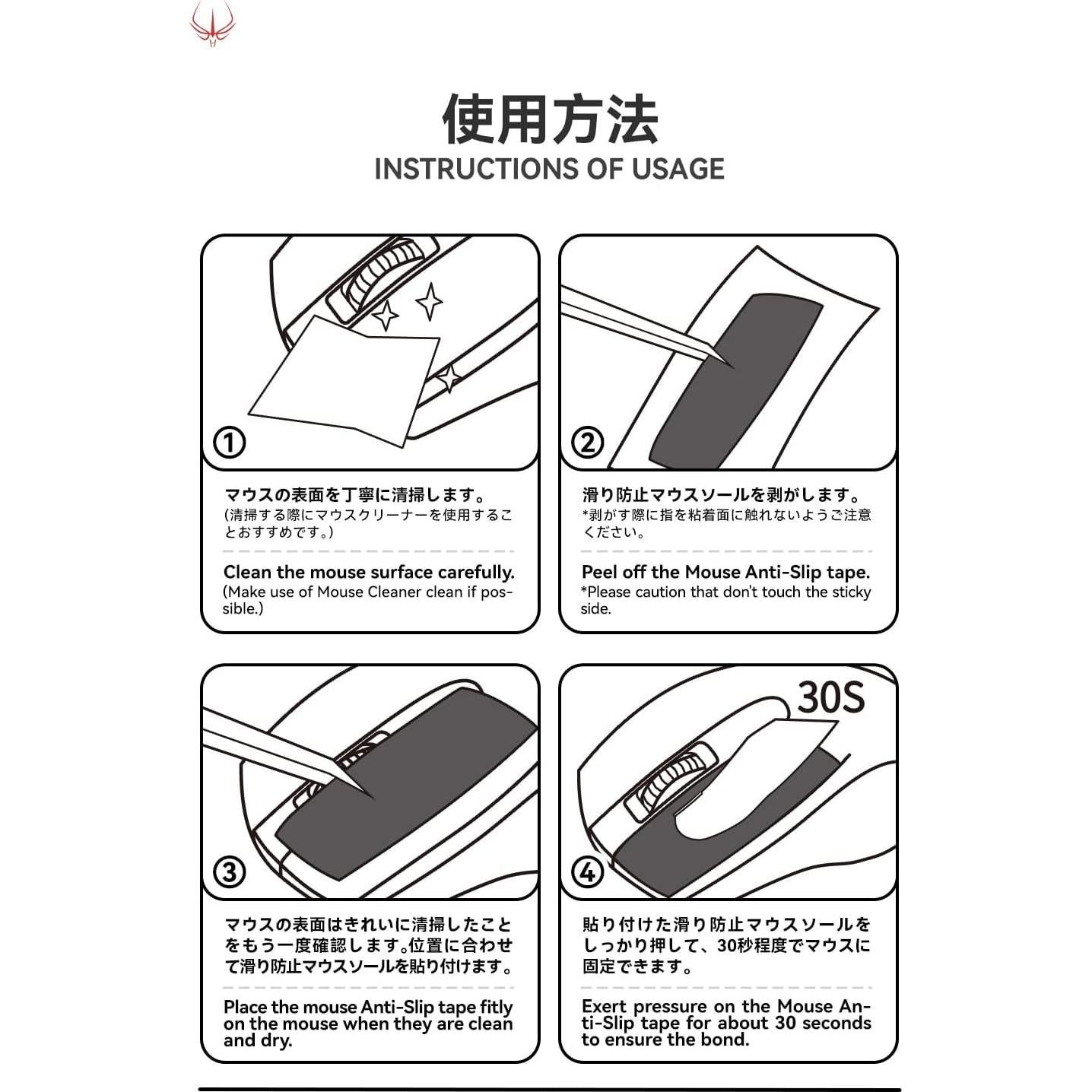 使用方法
INSTRUCTIONS OF USAGE

①

マウスの表面を丁寧に清掃します。
(清掃する際にマウスクリーナーを使用することおすすめです。)

Clean the mouse surface carefully.
(Make use of Mouse Cleaner clean if possible.)

②

滑り防止マウスソールを剥がします。
*剥がす際に指を粘着面に触れないようご注意ください。

Peel off the Mouse Anti-Slip tape.
*Please caution that don't touch the sticky side.

③

マウスの表面はきれいに清掃したことをもう一度確認します。位置に合わせて滑り防止マウスソールを貼り付けます。

Place the mouse Anti-Slip tape fitly on the mouse when they are clean and dry.

30S

④

貼り付けた滑り防止マウスソールをしっかり押して、30秒程度でマウスに固定できます。

Exert pressure on the Mouse Anti-Slip tape for about 30 seconds to ensure the bond.