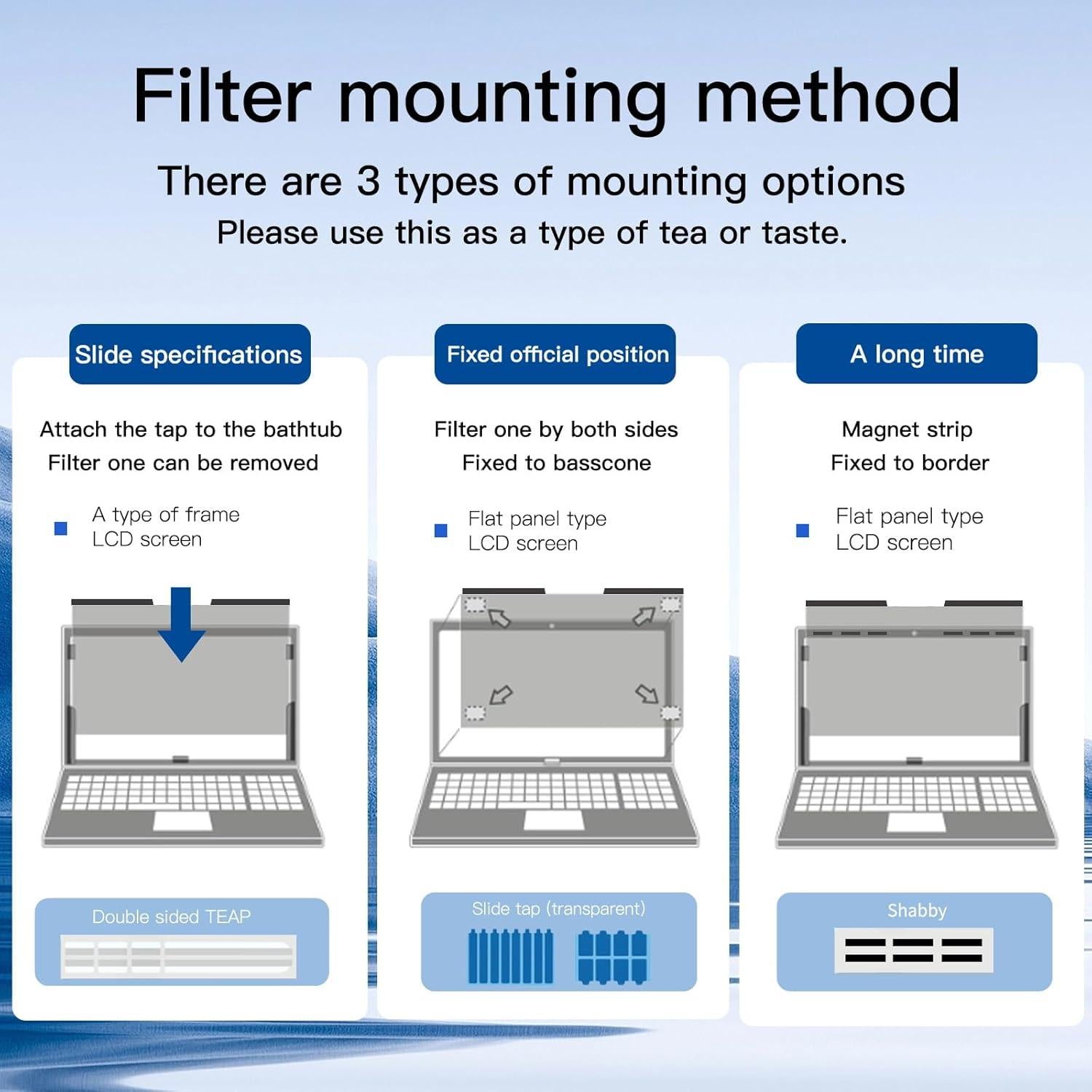 Filter mounting method

There are 3 types of mounting options

Please use this as a type of tea or taste.

Slide specifications

Attach the tap to the bathtub
Filter one can be removed

A type of frame
LCD screen

Double sided TEAP

Fixed official position

Filter one by both sides
Fixed to basscone

Flat panel type
LCD screen

Slide tap (transparent)

A long time

Magnet strip
Fixed to border

Flat panel type
LCD screen

Shabby