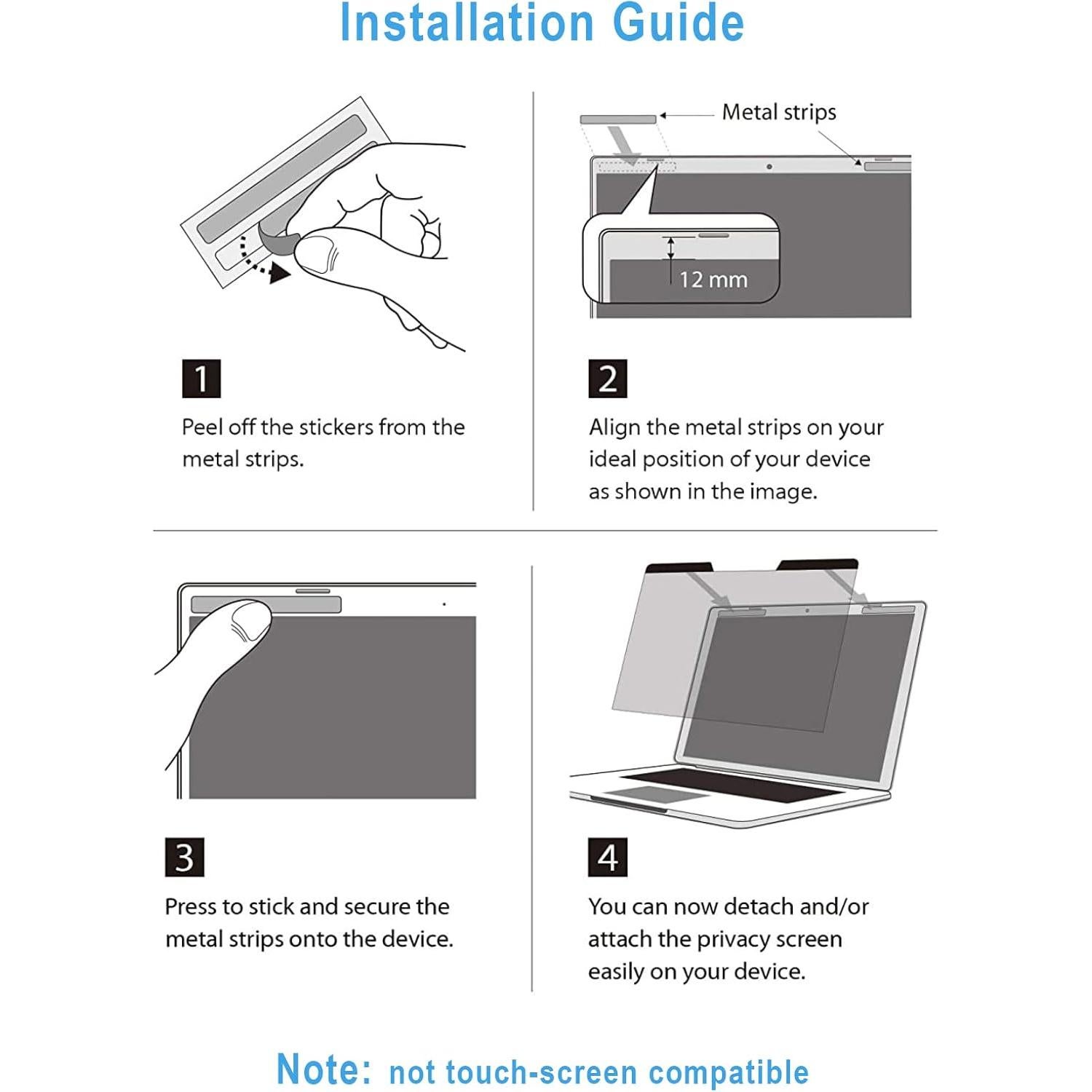 Installation Guide

Metal strips

12 mm

1

Peel off the stickers from the metal strips.

2

Align the metal strips on your ideal position of your device as shown in the image.

3

Press to stick and secure the metal strips onto the device.

4

You can now detach and/or attach the privacy screen easily on your device.

Note: not touch-screen compatible