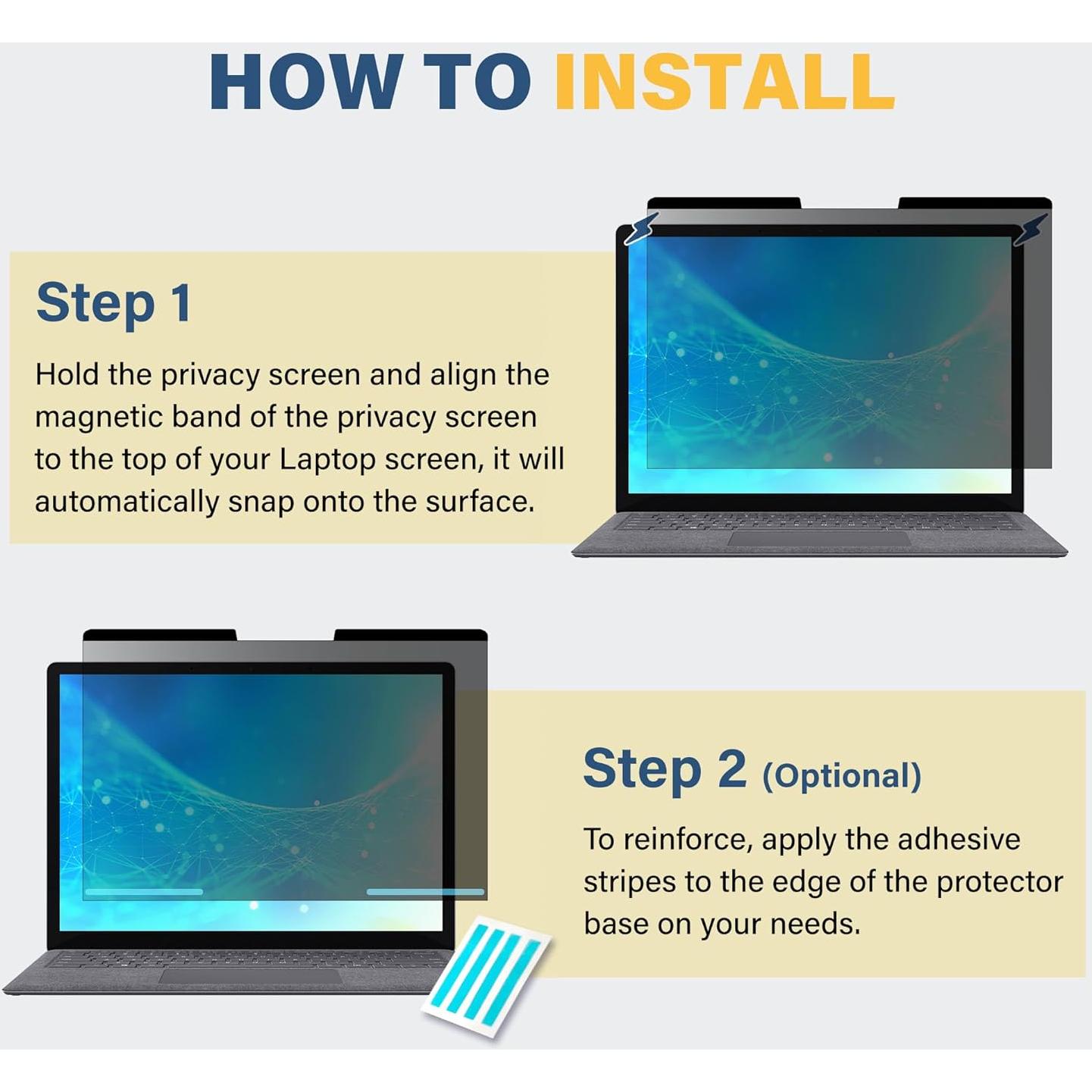 HOW TO INSTALL

Step 1

Hold the privacy screen and align the magnetic band of the privacy screen to the top of your Laptop screen, it will automatically snap onto the surface.

Step 2 (Optional)

To reinforce, apply the adhesive stripes to the edge of the protector base on your needs.