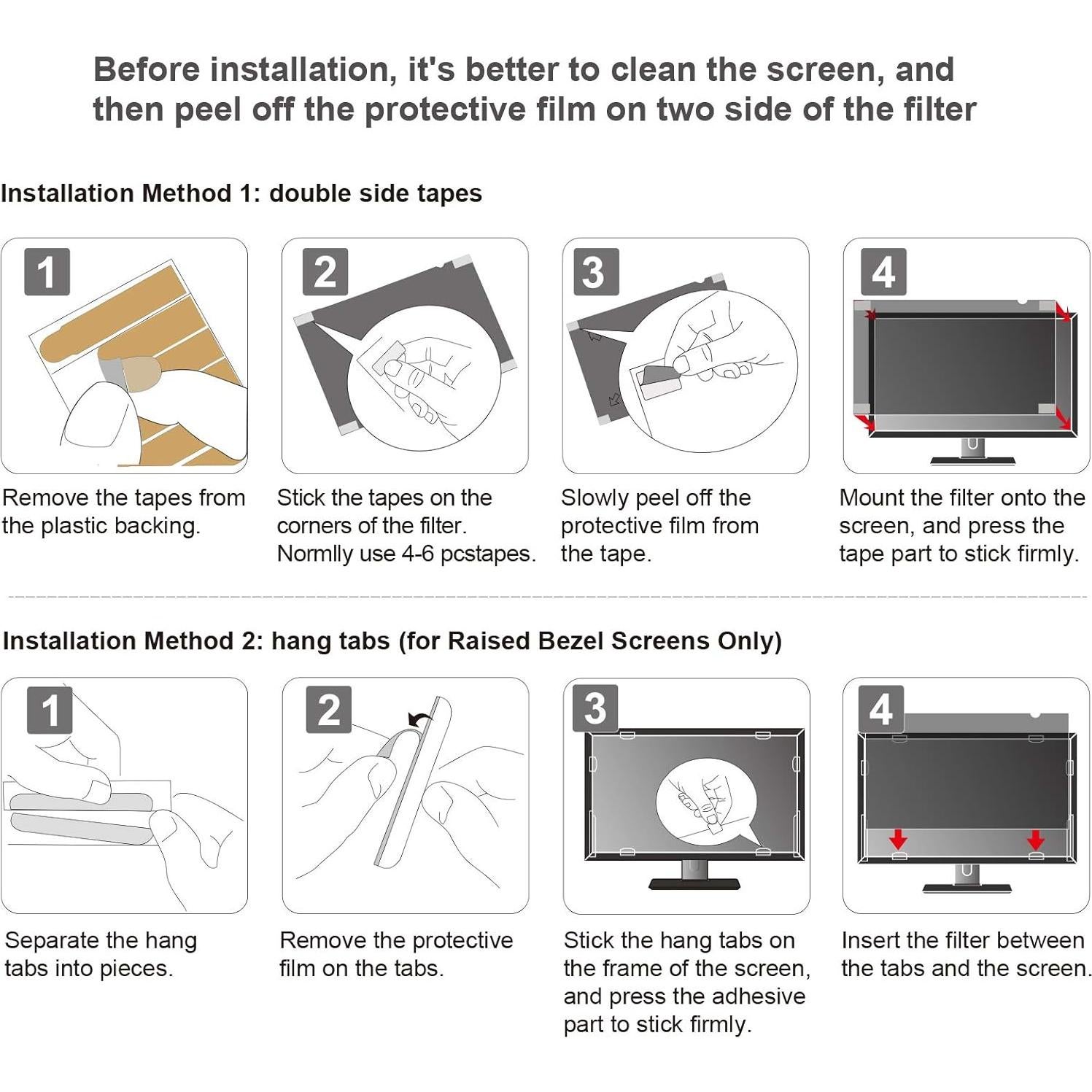 Before installation, it's better to clean the screen, and then peel off the protective film on two side of the filter

Installation Method 1: double side tapes

1

Remove the tapes from the plastic backing.

2

Stick the tapes on the corners of the filter. Normlly use 4-6 pcstapes.

3

Slowly peel off the protective film from the tape.

4

Mount the filter onto the screen, and press the tape part to stick firmly.

Installation Method 2: hang tabs (for Raised Bezel Screens Only)

1

Separate the hang tabs into pieces.

2

Remove the protective film on the tabs.

3

Stick the hang tabs on the frame of the screen, and press the adhesive part to stick firmly.

4

Insert the filter between the tabs and the screen.