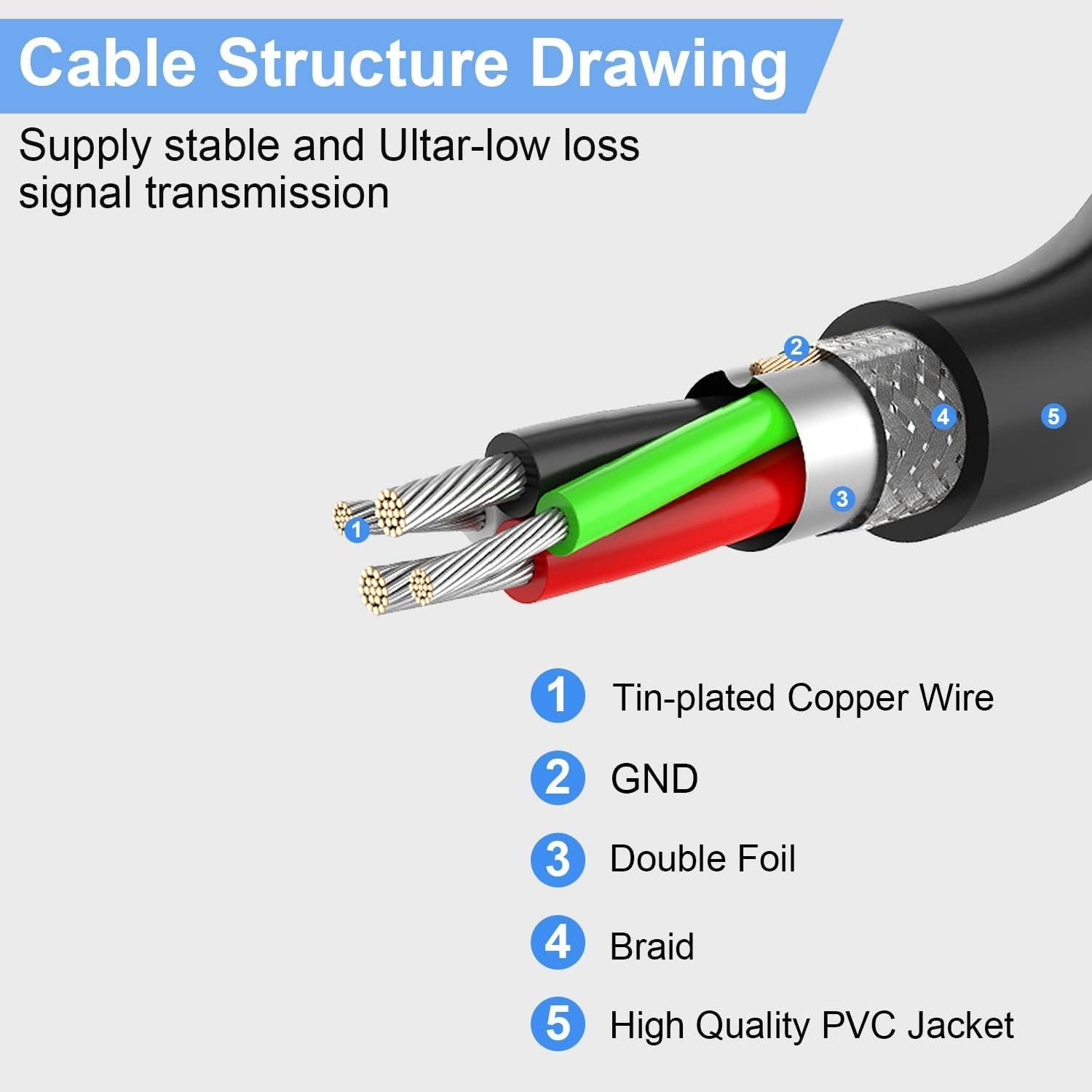 Cable Structure Drawing

Supply stable and Ultar-low loss signal transmission

2
4
5
3
1

1 Tin-plated Copper Wire

2 GND

3 Double Foil

4 Braid

5 High Quality PVC Jacket