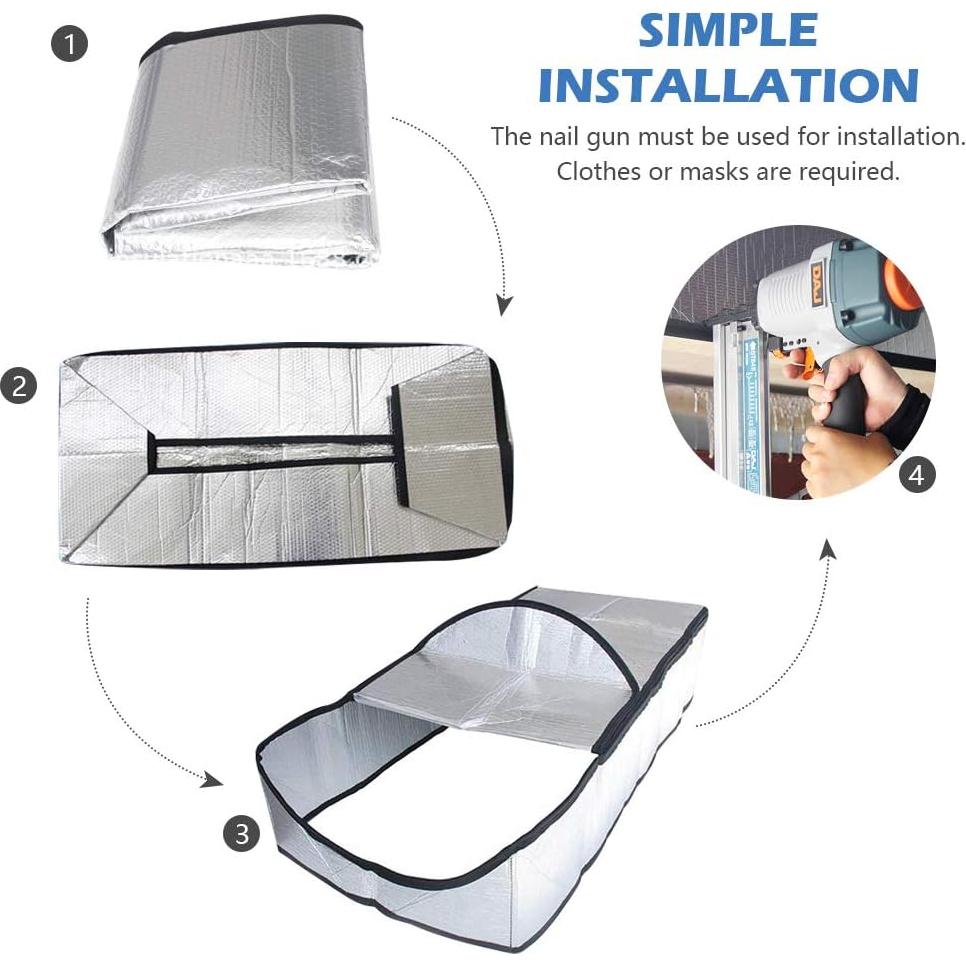 1

SIMPLE INSTALLATION

The nail gun must be used for installation. Clothes or masks are required.

2

DAJ

4

3