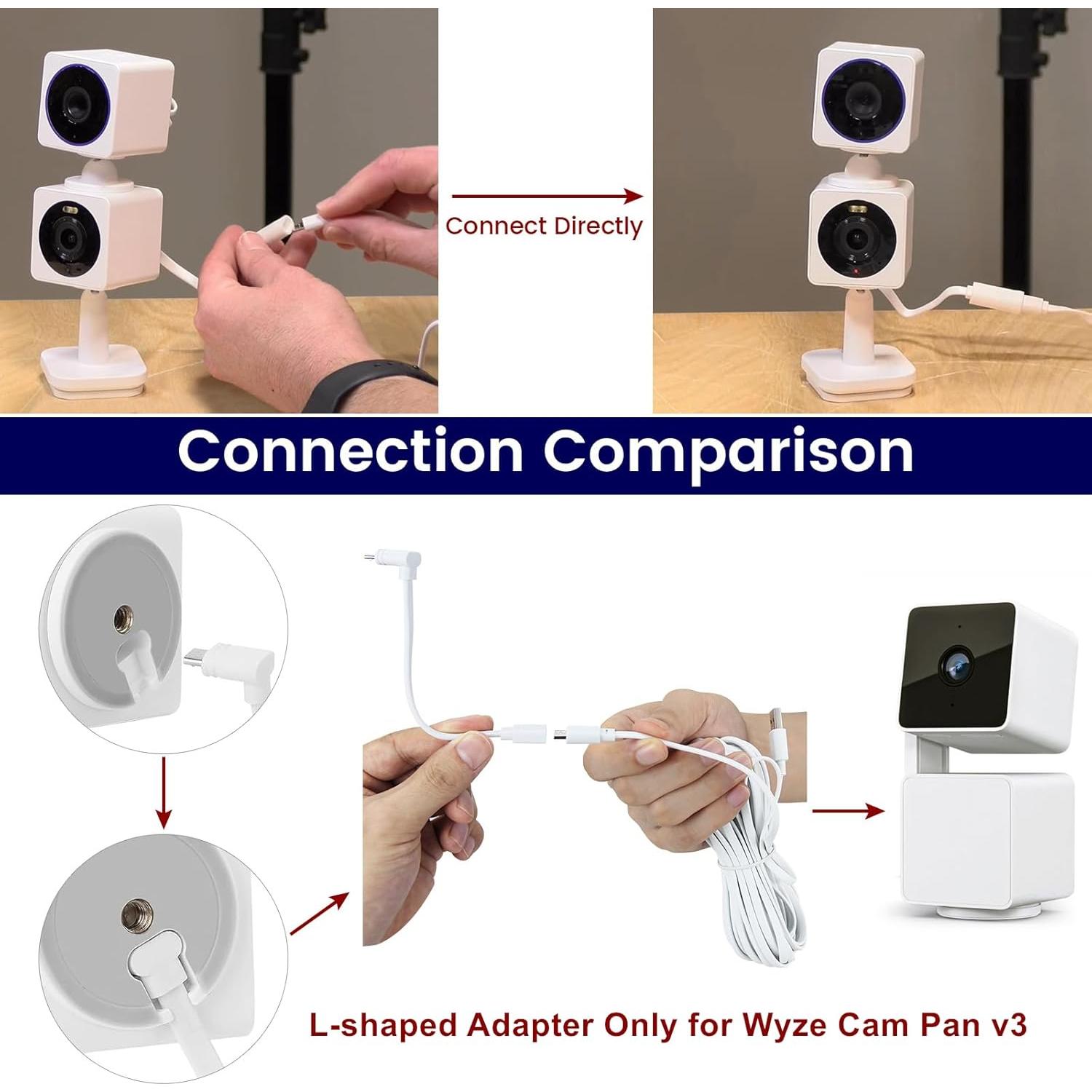 Connect Directly

Connection Comparison

L-shaped Adapter Only for Wyze Cam Pan v3