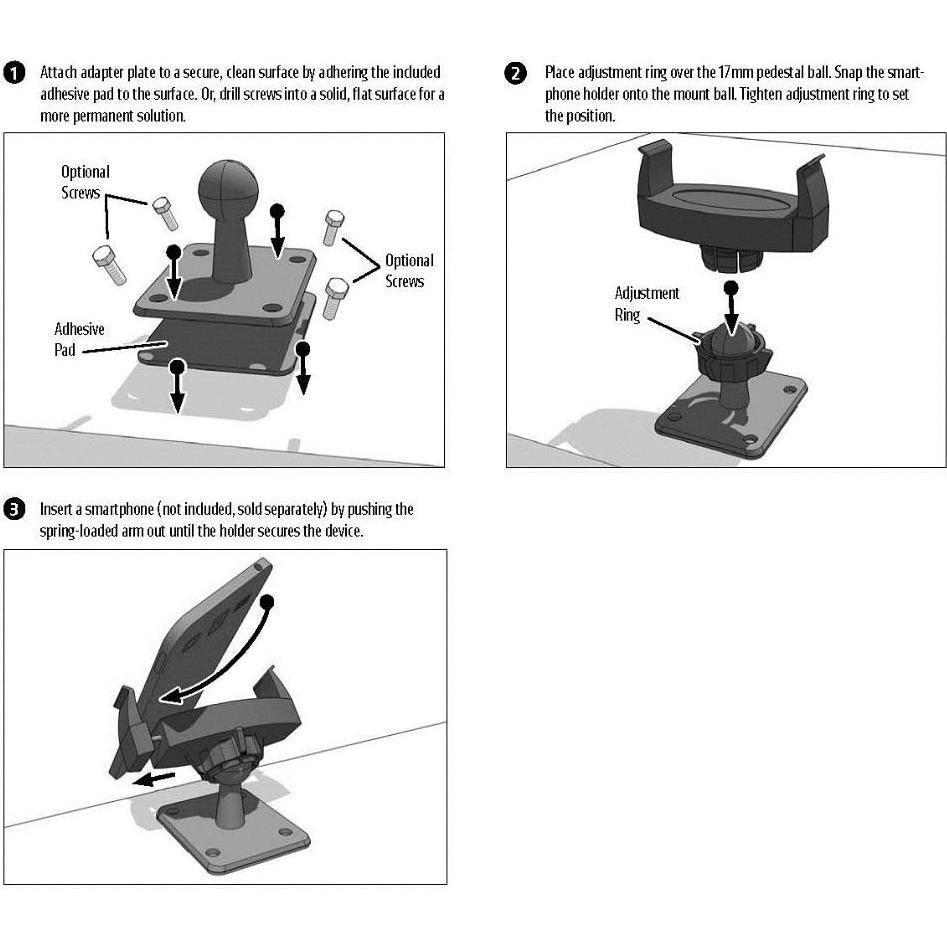 1 Attach adapter plate to a secure, clean surface by adhering the included adhesive pad to the surface. Or, drill screws into a solid, flat surface for a more permanent solution.

Optional Screws

Optional Screws

Adhesive Pad

2 Place adjustment ring over the 17mm pedestal ball. Snap the smartphone holder onto the mount ball. Tighten adjustment ring to set the position.

Adjustment Ring

3 Insert a smartphone (not included, sold separately) by pushing the spring-loaded arm out until the holder secures the device.