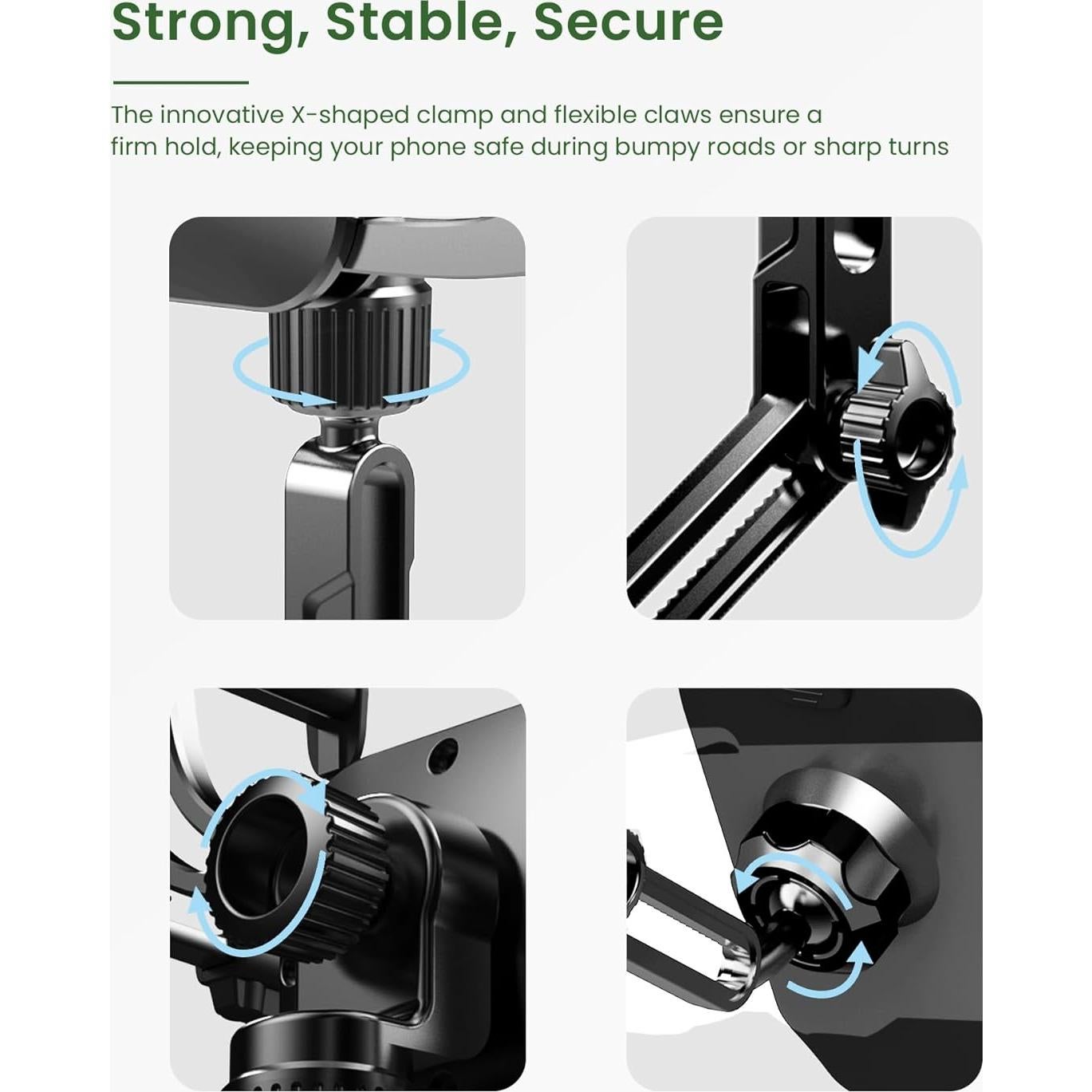 Strong, Stable, Secure

The innovative X-shaped clamp and flexible claws ensure a firm hold, keeping your phone safe during bumpy roads or sharp turns