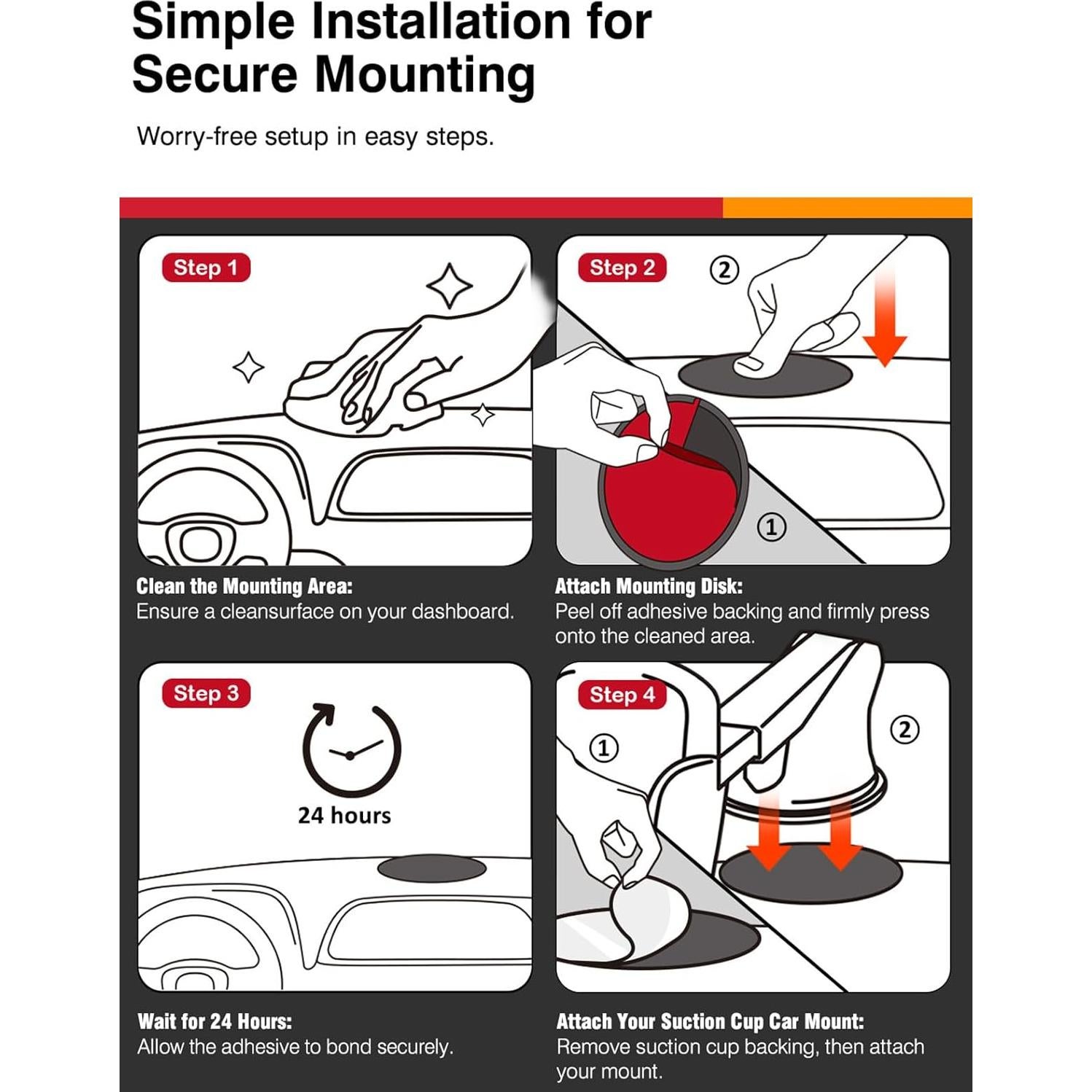 Simple Installation for Secure Mounting

Worry-free setup in easy steps.

Step 1

Clean the Mounting Area:
Ensure a cleansurface on your dashboard.

Step 2

②

①

Attach Mounting Disk:
Peel off adhesive backing and firmly press onto the cleaned area.

Step 3

24 hours

Wait for 24 Hours:
Allow the adhesive to bond securely.

Step 4

①

②

Attach Your Suction Cup Car Mount:
Remove suction cup backing, then attach your mount.