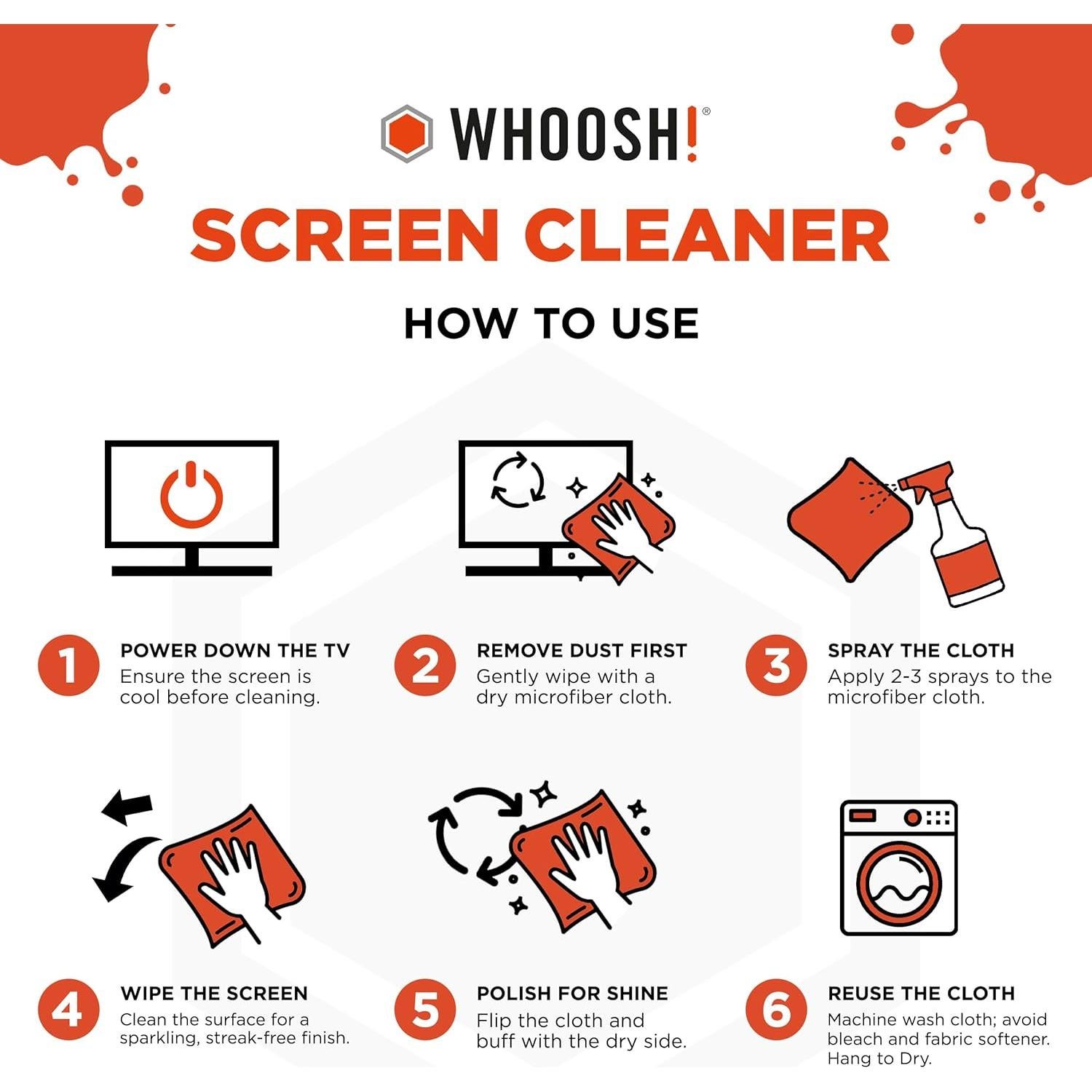 WHOOSH!®

SCREEN CLEANER

HOW TO USE

1 POWER DOWN THE TV
Ensure the screen is cool before cleaning.

2 REMOVE DUST FIRST
Gently wipe with a dry microfiber cloth.

3 SPRAY THE CLOTH
Apply 2-3 sprays to the microfiber cloth.

4 WIPE THE SCREEN
Clean the surface for a sparkling, streak-free finish.

5 POLISH FOR SHINE
Flip the cloth and buff with the dry side.

6 REUSE THE CLOTH
Machine wash cloth; avoid bleach and fabric softener. Hang to Dry.