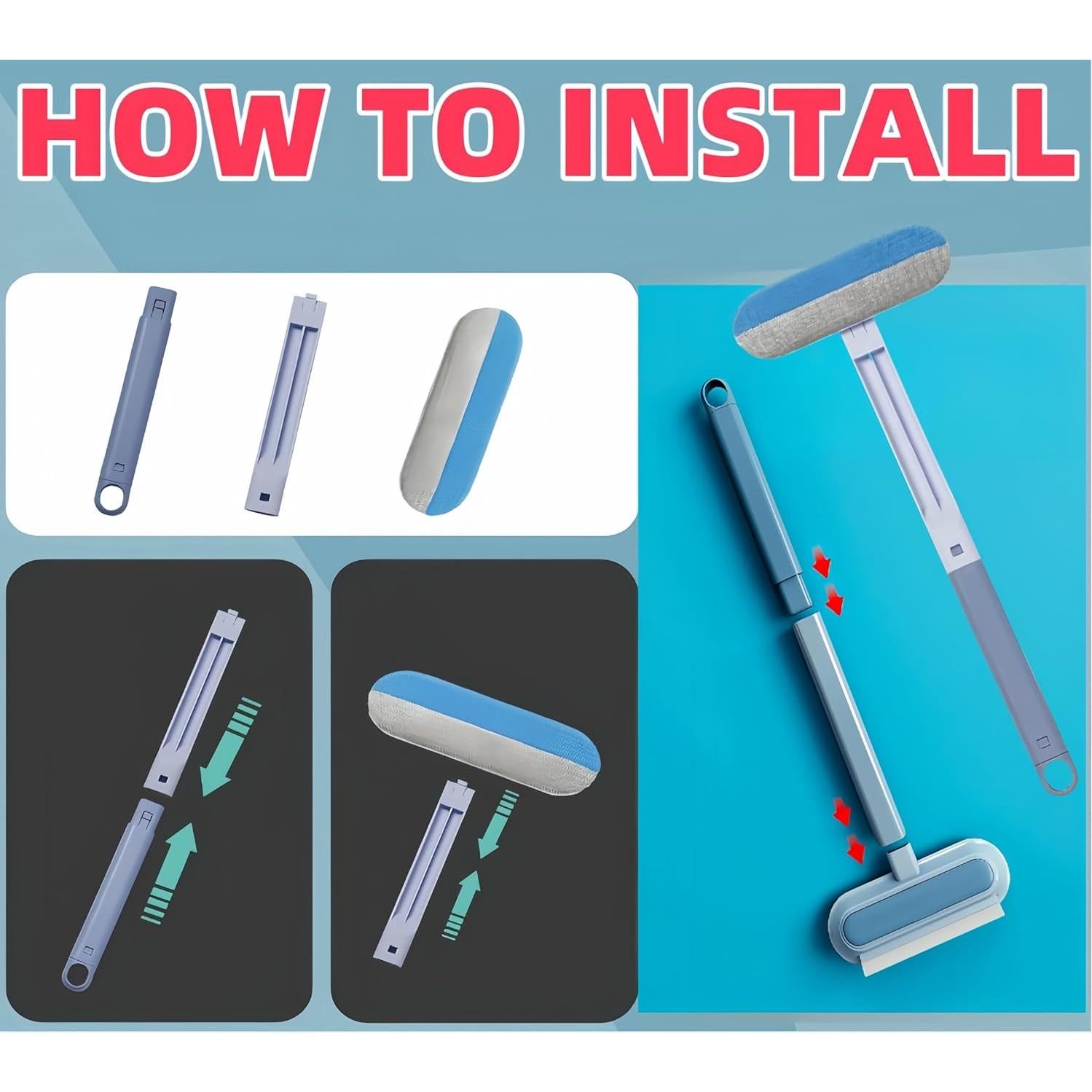 HOW TO INSTALL