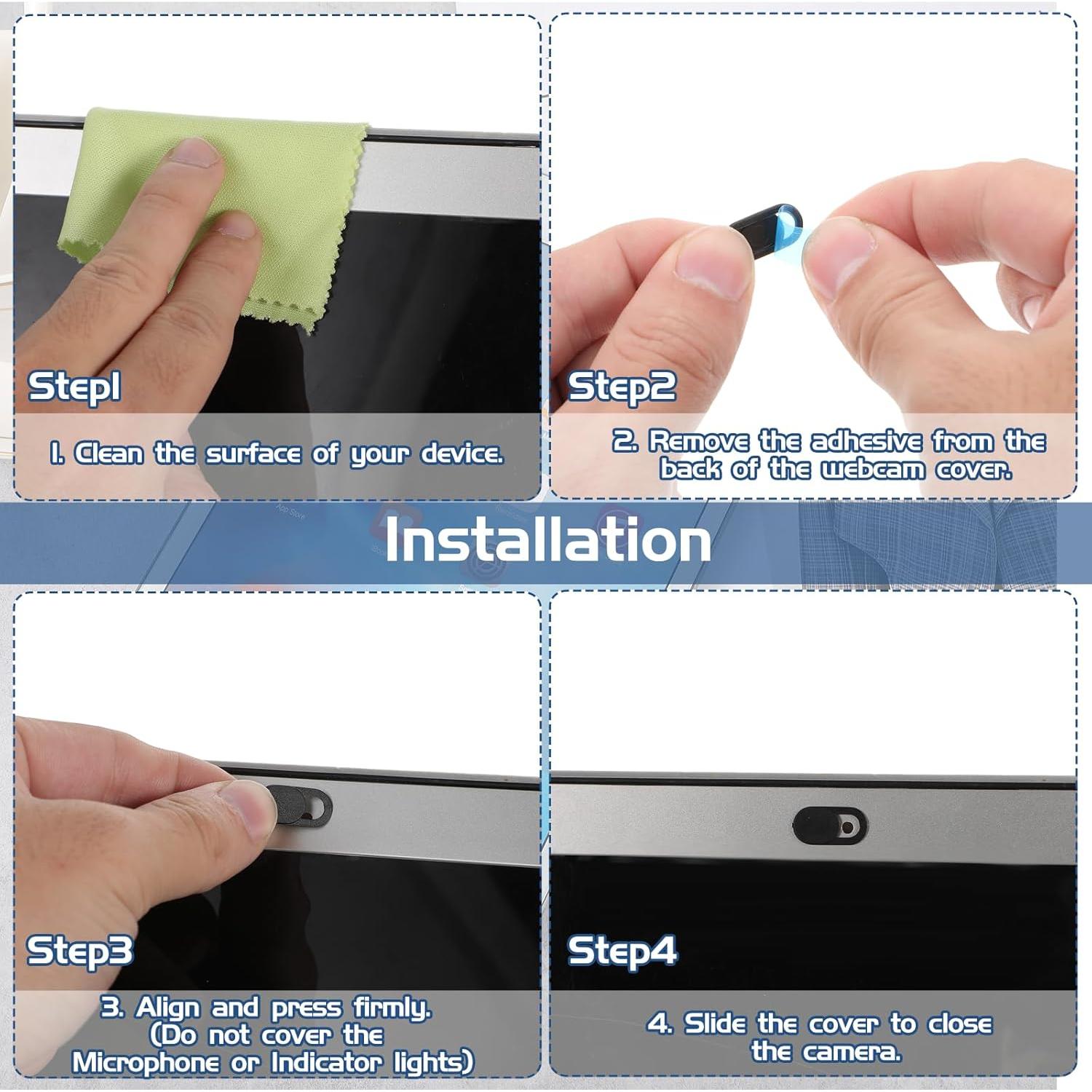 Step1

1. Clean the surface of your device.

Step2

2. Remove the adhesive from the back of the webcam cover.

Installation

Step3

3. Align and press firmly. (Do not cover the Microphone or Indicator lights)

Step4

4. Slide the cover to close the camera.