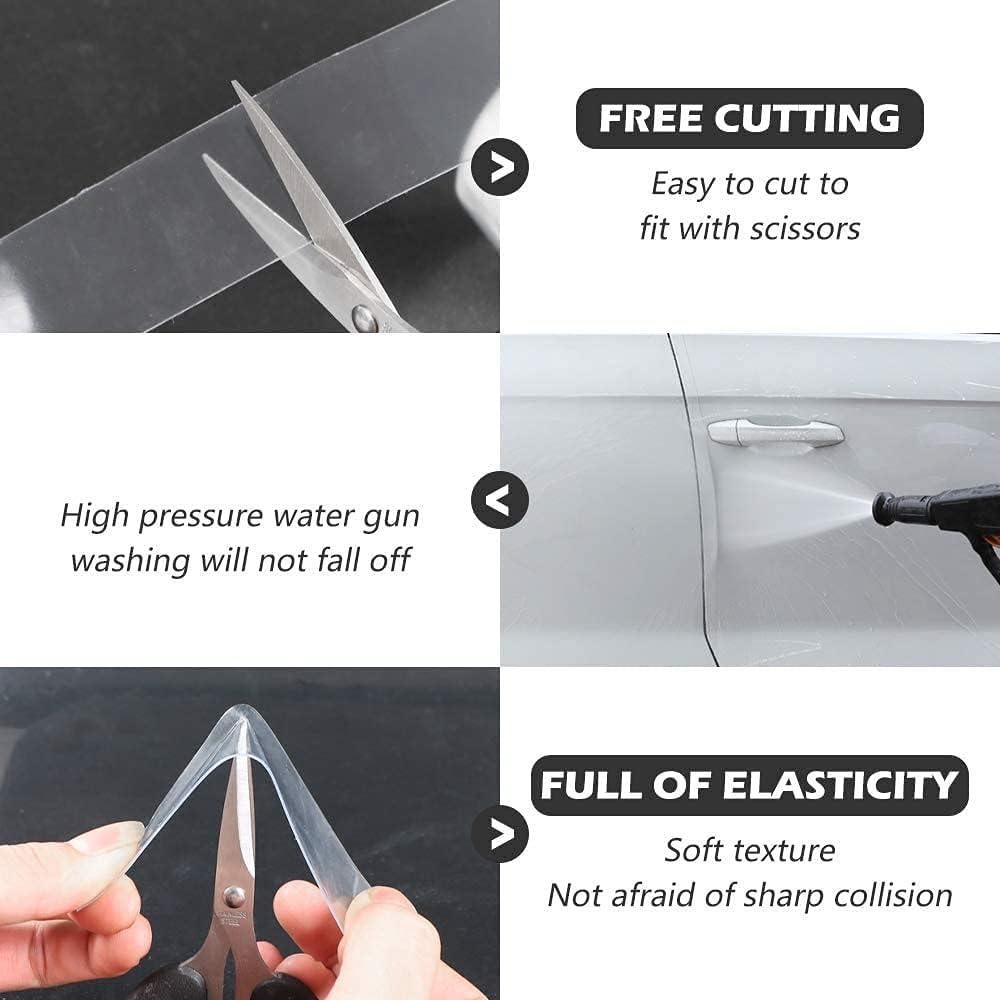 FREE CUTTING
Easy to cut to fit with scissors

High pressure water gun washing will not fall off

FULL OF ELASTICITY
Soft texture
Not afraid of sharp collision