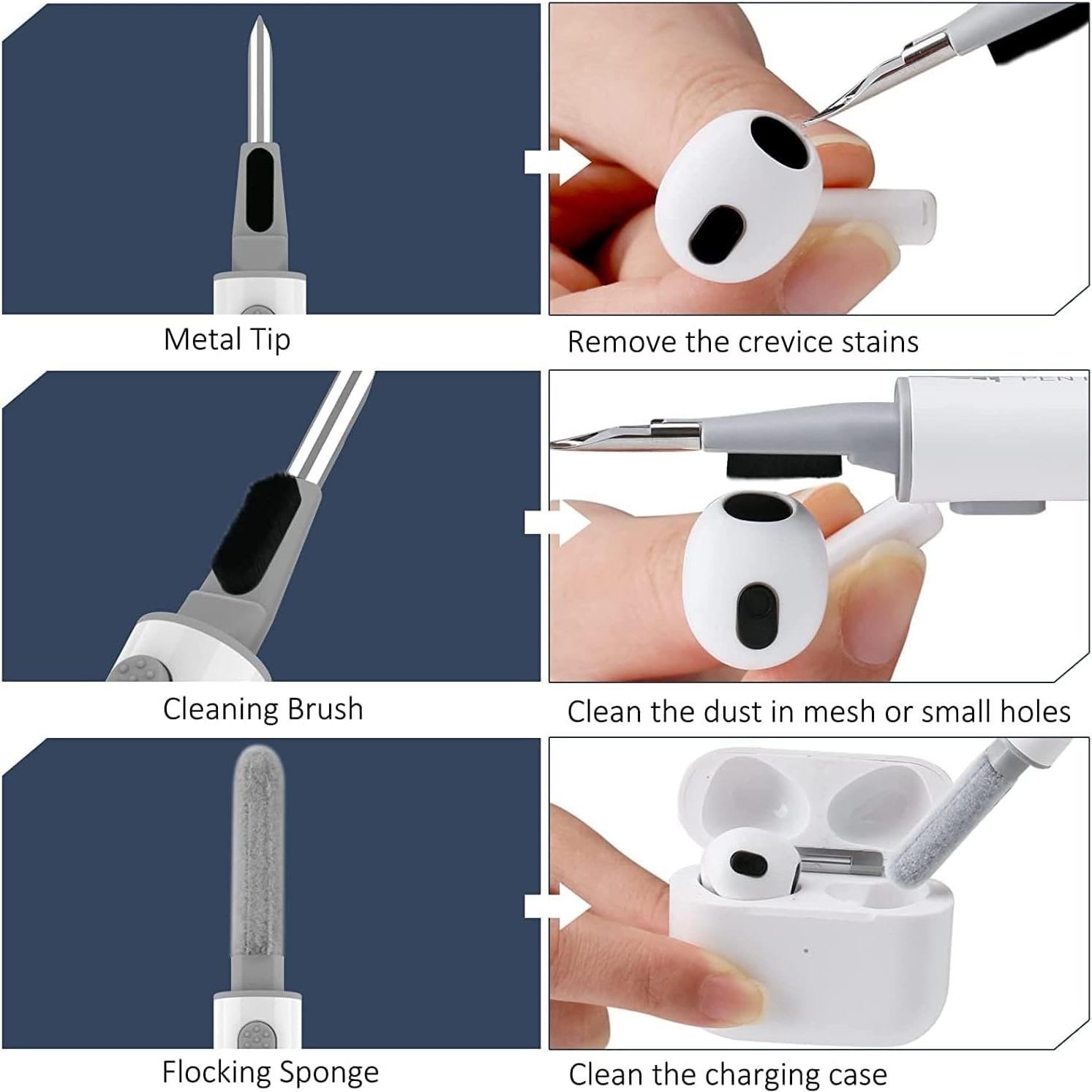 Metal Tip

Remove the crevice stains

Cleaning Brush

Clean the dust in mesh or small holes

Flocking Sponge

Clean the charging case