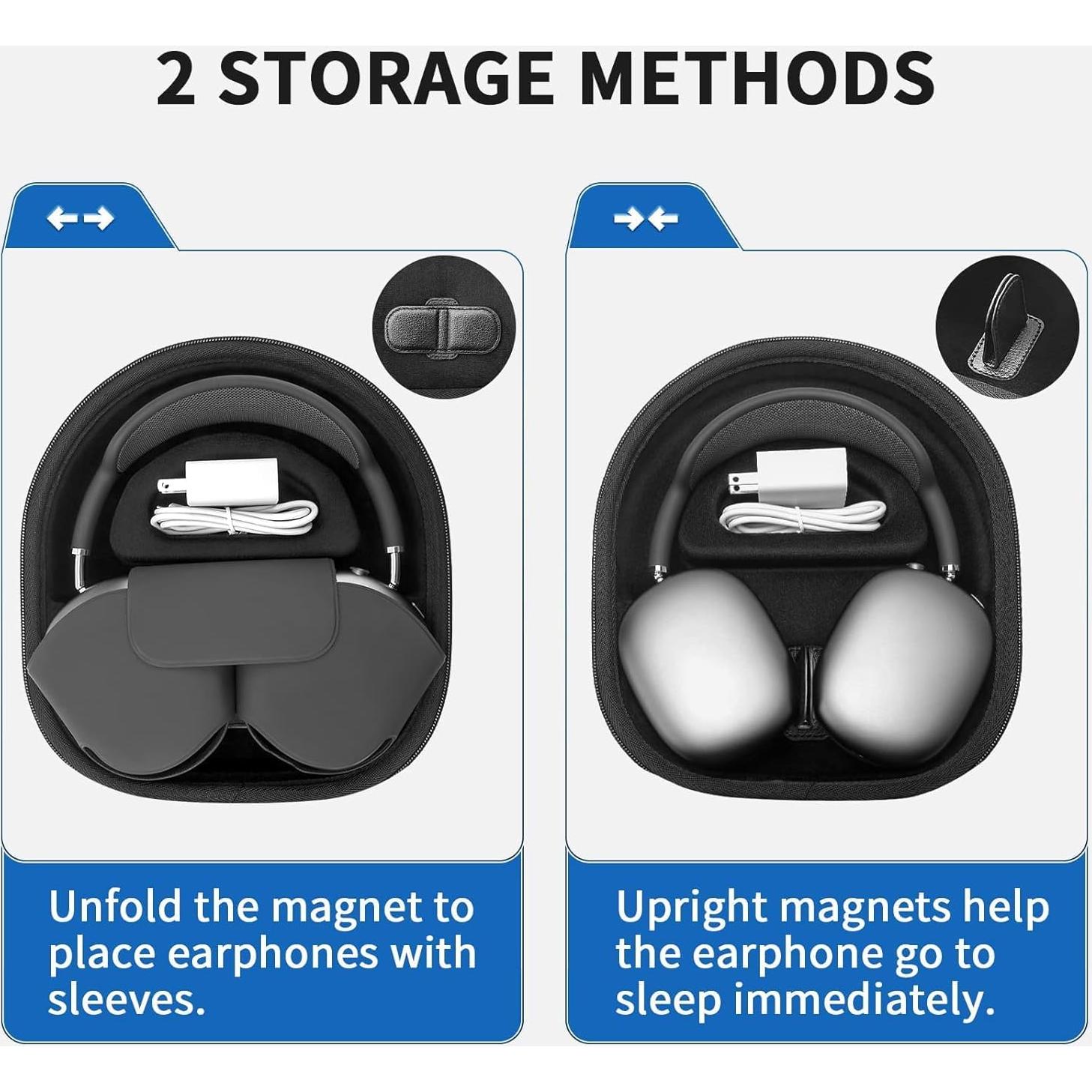 2 STORAGE METHODS

←→

Unfold the magnet to place earphones with sleeves.

→←

Upright magnets help the earphone go to sleep immediately.