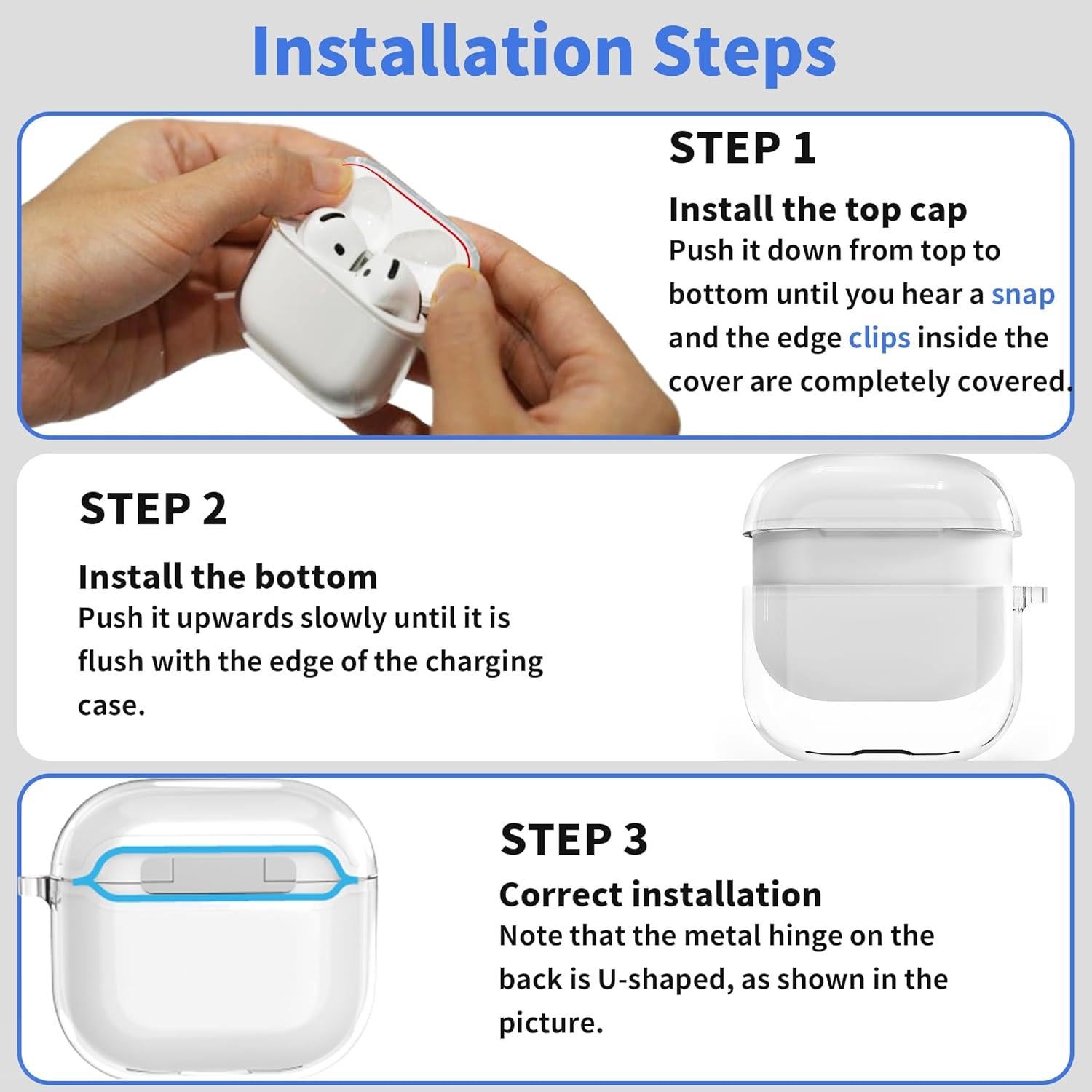 Installation Steps

STEP 1

Install the top cap
Push it down from top to bottom until you hear a snap and the edge clips inside the cover are completely covered.

STEP 2

Install the bottom
Push it upwards slowly until it is flush with the edge of the charging case.

STEP 3

Correct installation
Note that the metal hinge on the back is U-shaped, as shown in the picture.