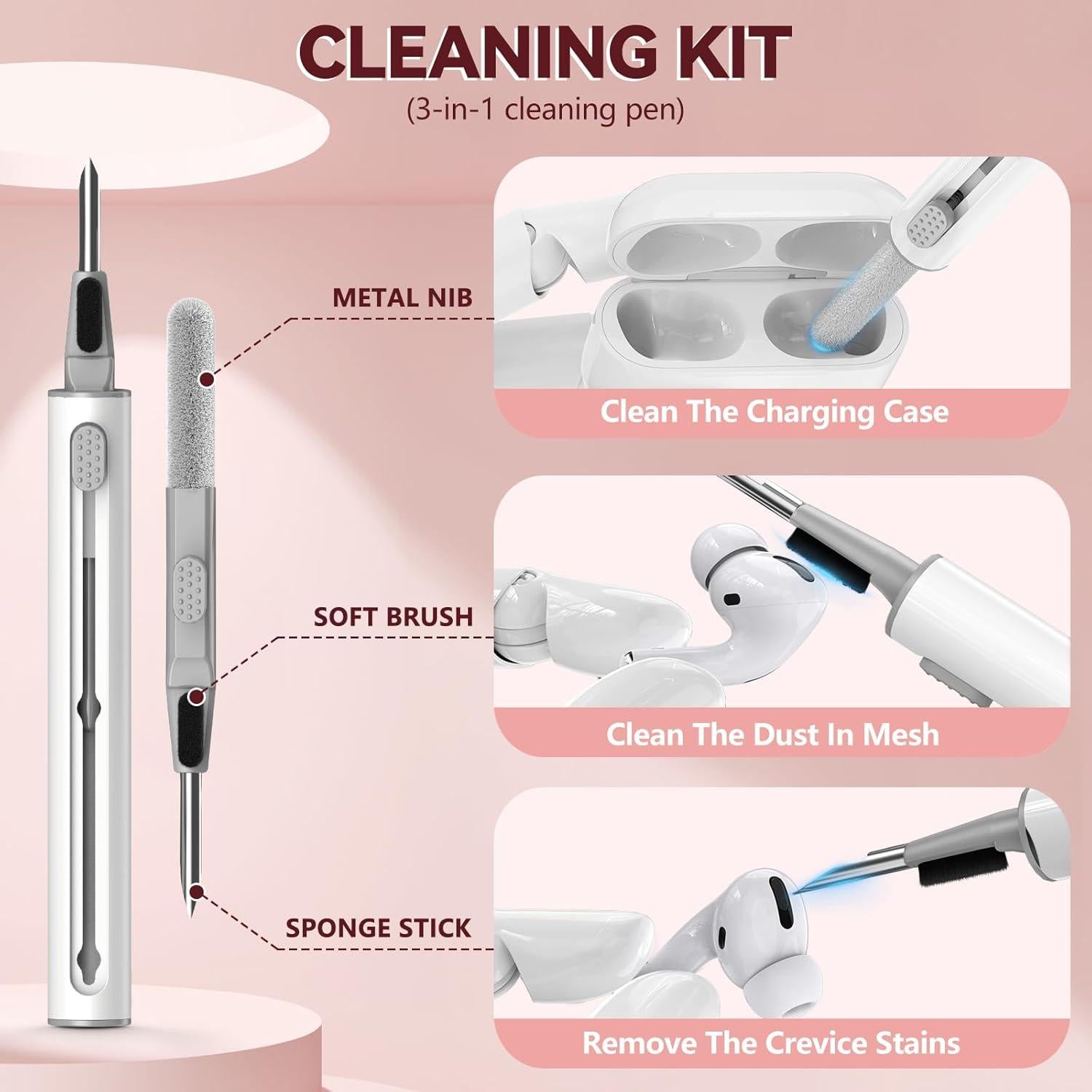 CLEANING KIT
(3-in-1 cleaning pen)

METAL NIB

Clean The Charging Case

SOFT BRUSH

Clean The Dust In Mesh

SPONGE STICK

Remove The Crevice Stains