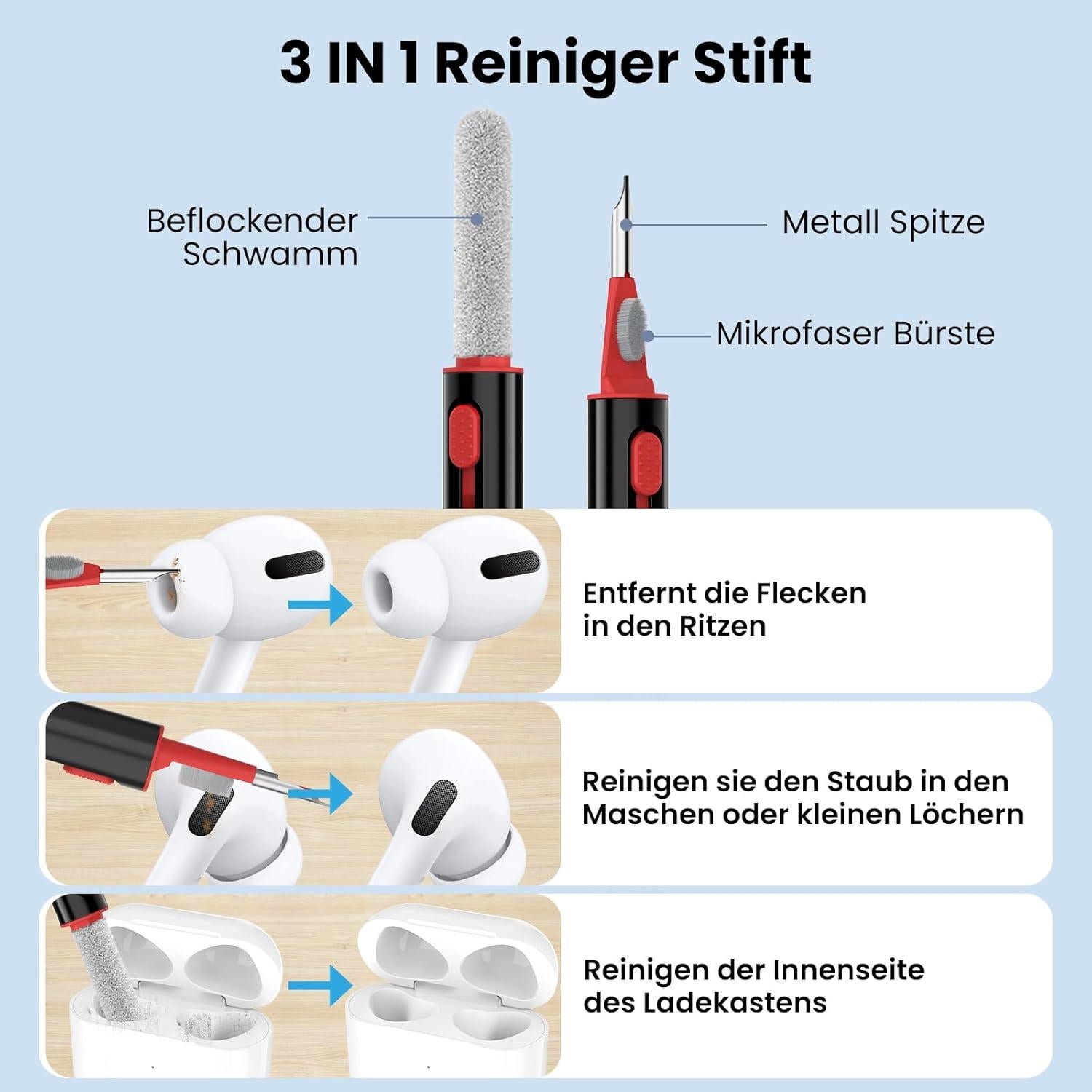 3 IN 1 Reiniger Stift

Beflockender Schwamm

Metall Spitze

Mikrofaser Bürste

Entfernt die Flecken in den Ritzen

Reinigen sie den Staub in den Maschen oder kleinen Löchern

Reinigen der Innenseite des Ladekastens