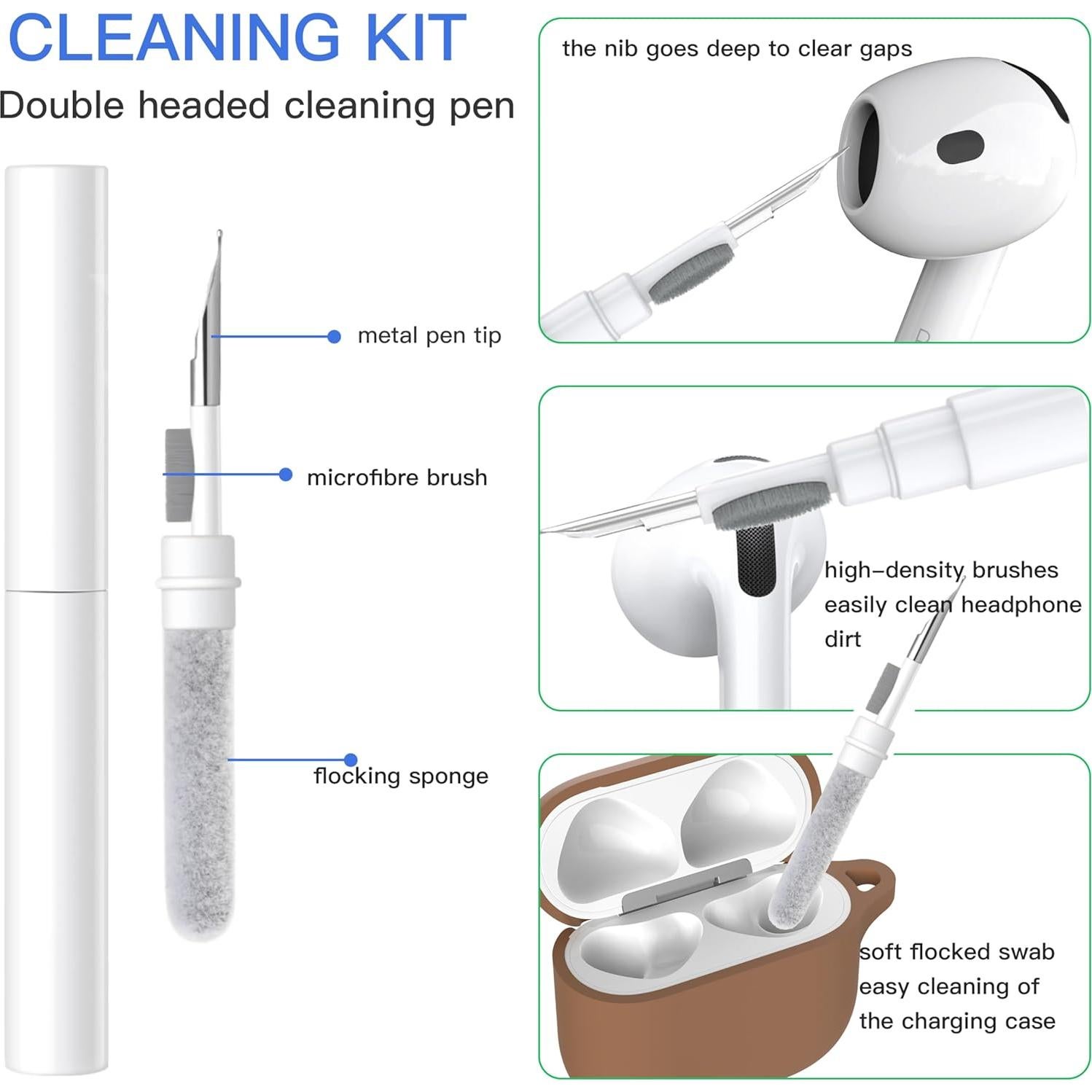 CLEANING KIT
Double headed cleaning pen

metal pen tip

microfibre brush

flocking sponge

the nib goes deep to clear gaps

high-density brushes easily clean headphone dirt

soft flocked swab easy cleaning of the charging case