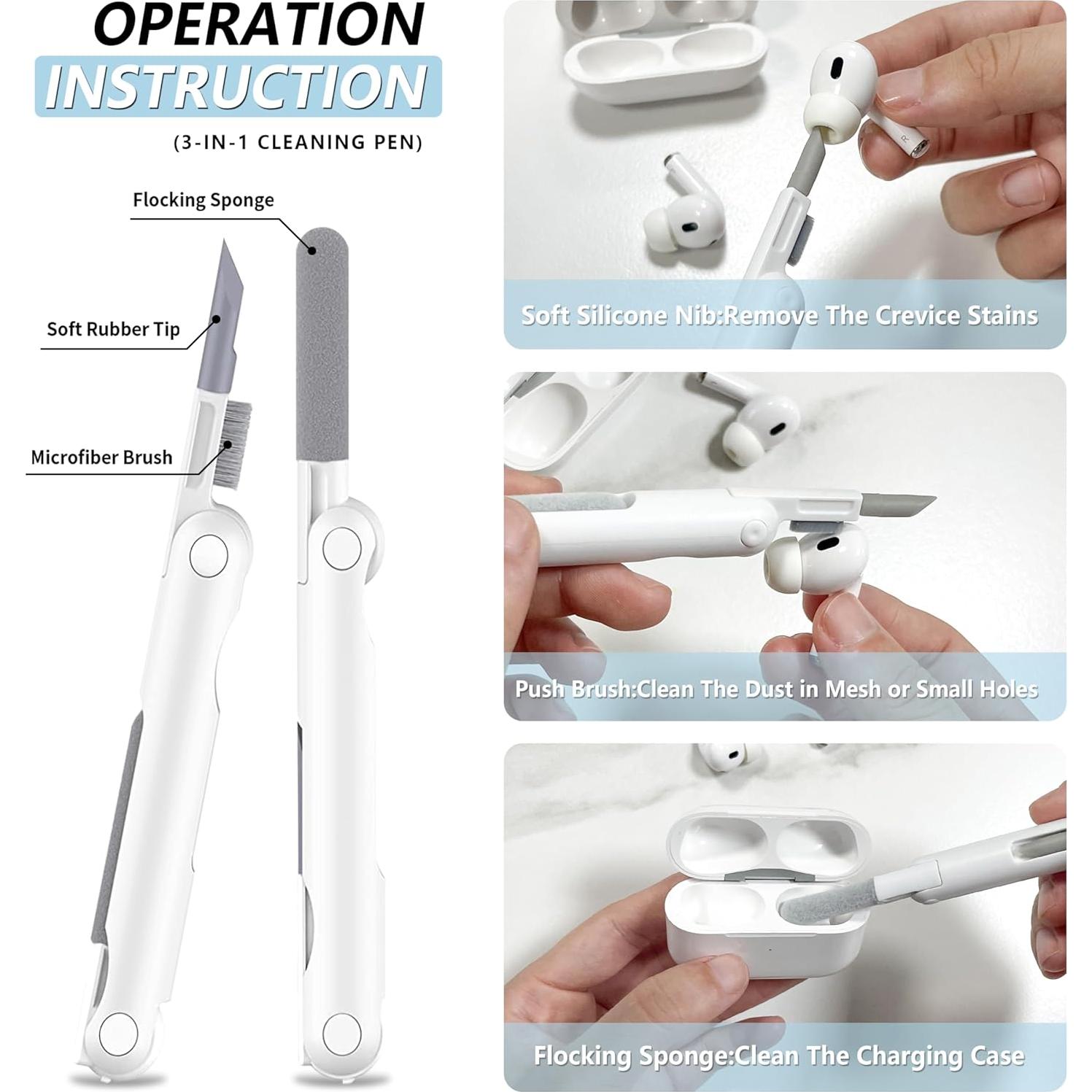 OPERATION INSTRUCTION

(3-IN-1 CLEANING PEN)

Flocking Sponge

Soft Rubber Tip

Microfiber Brush

Soft Silicone Nib:Remove The Crevice Stains

Push Brush:Clean The Dust in Mesh or Small Holes

Flocking Sponge:Clean The Charging Case