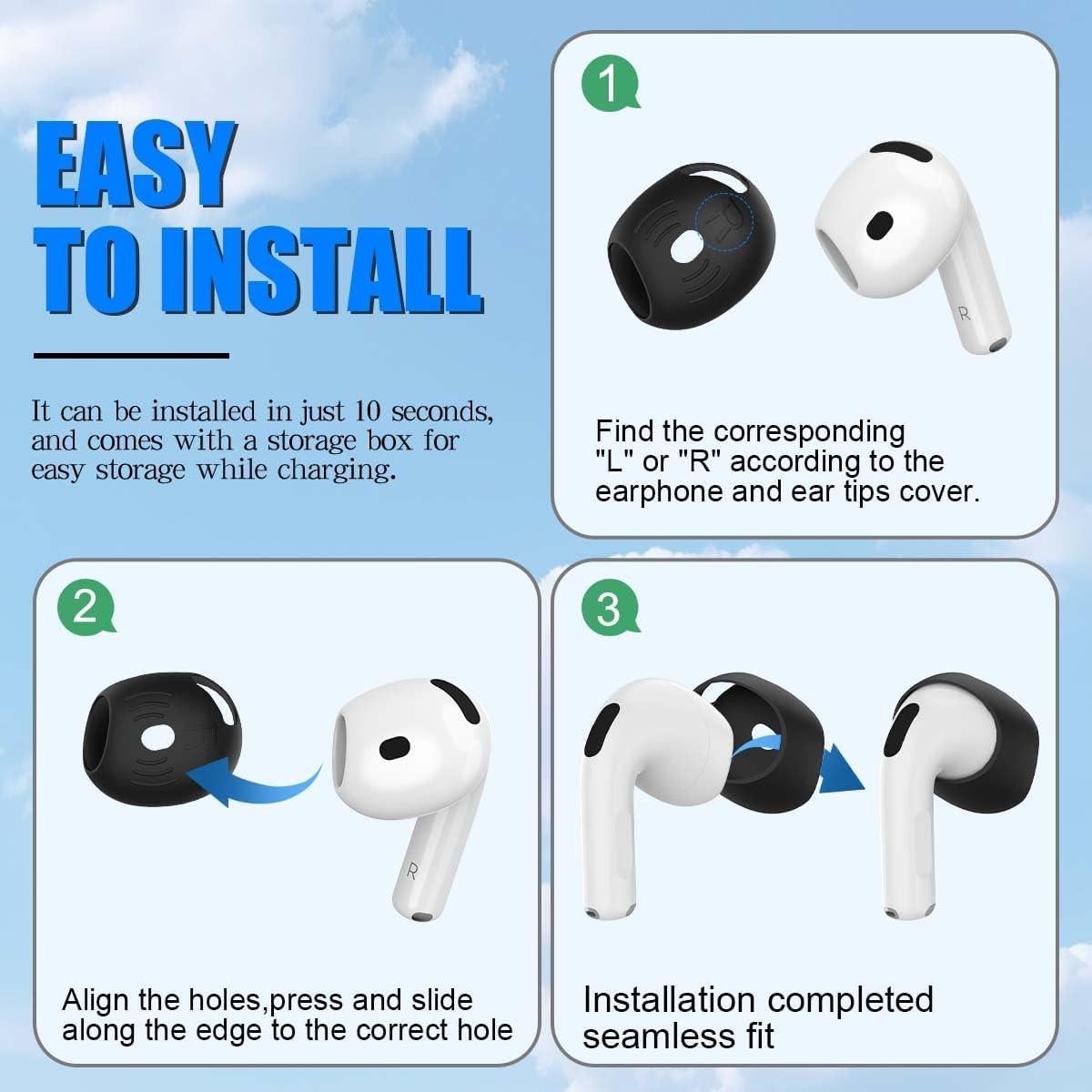 EASY TO INSTALL

It can be installed in just 10 seconds, and comes with a storage box for easy storage while charging.

1

R

R

Find the corresponding "L" or "R" according to the earphone and ear tips cover.

2

R

Align the holes,press and slide along the edge to the correct hole

3

Installation completed seamless fit