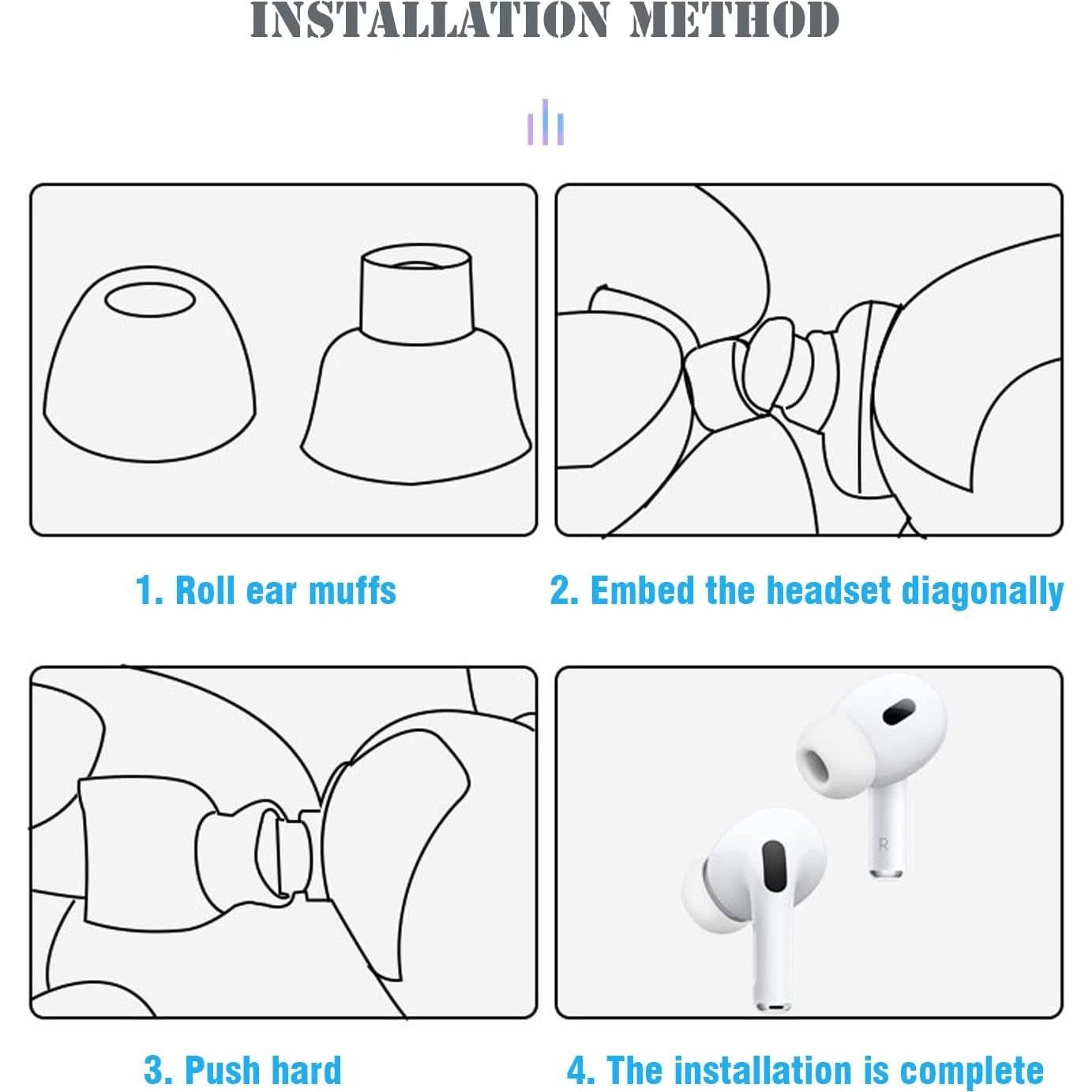 INSTALLATION METHOD

1. Roll ear muffs

2. Embed the headset diagonally

3. Push hard

R

4. The installation is complete