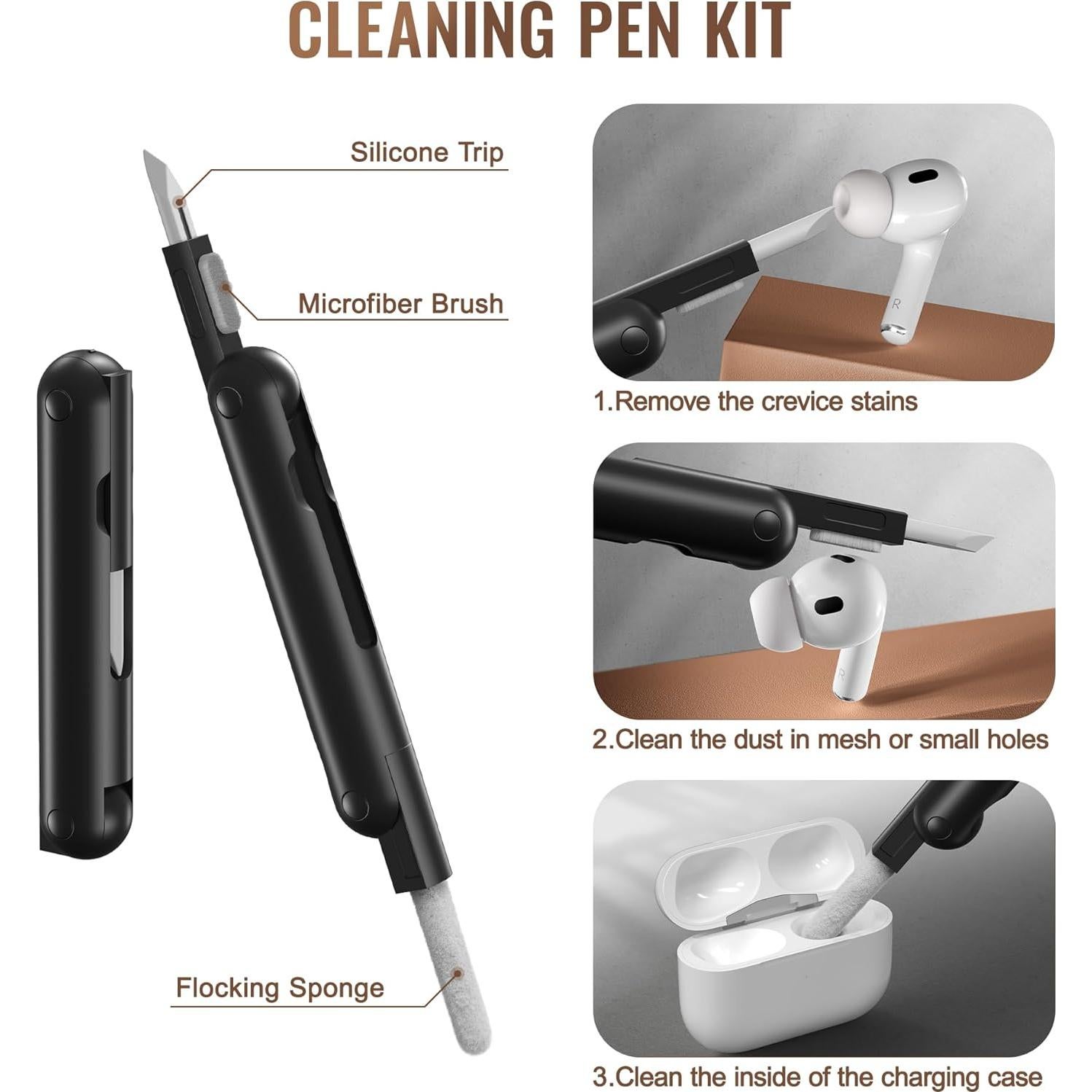 CLEANING PEN KIT

Silicone Trip

Microfiber Brush

Flocking Sponge

R

1.Remove the crevice stains

R

2.Clean the dust in mesh or small holes

3.Clean the inside of the charging case