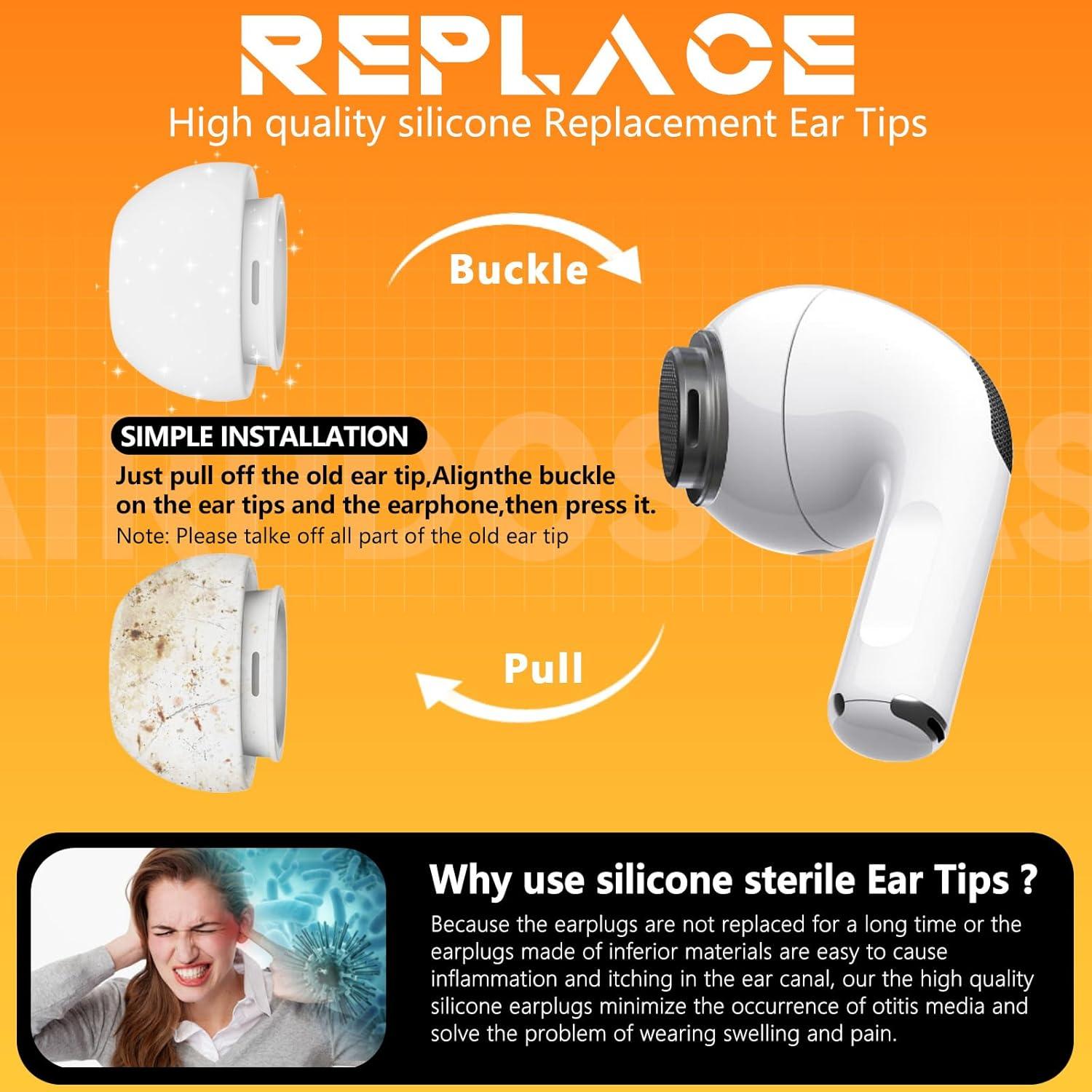 REPLACE
High quality silicone Replacement Ear Tips

Buckle

SIMPLE INSTALLATION
Just pull off the old ear tip,Alignthe buckle on the ear tips and the earphone,then press it.
Note: Please talke off all part of the old ear tip

Pull

Why use silicone sterile Ear Tips ?
Because the earplugs are not replaced for a long time or the earplugs made of inferior materials are easy to cause inflammation and itching in the ear canal, our the high quality silicone earplugs minimize the occurrence of otitis media and solve the problem of wearing swelling and pain.