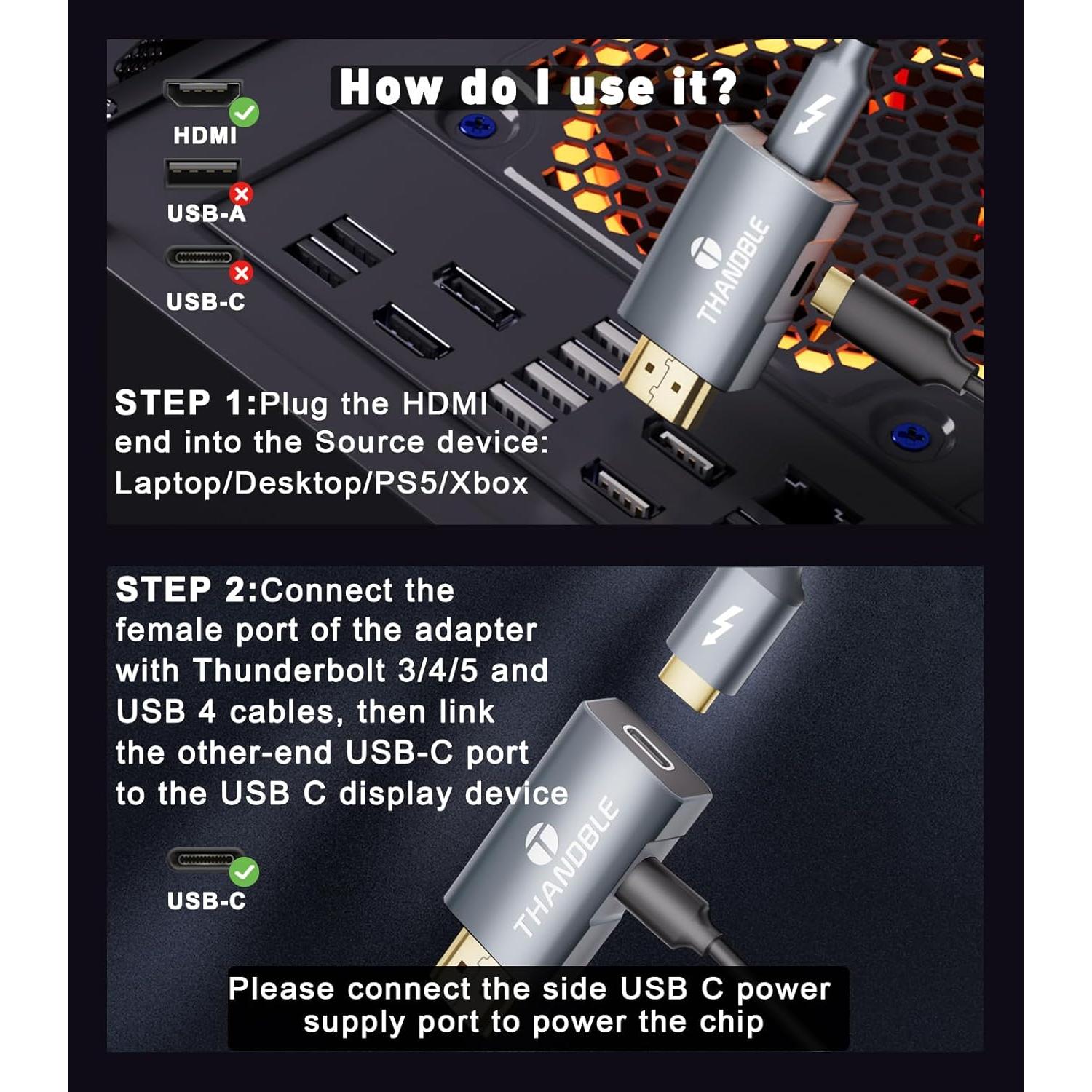 How do I use it?

HDMI

USB-A

USB-C

THANDBLE

STEP 1:Plug the HDMI end into the Source device: Laptop/Desktop/PS5/Xbox

STEP 2:Connect the female port of the adapter with Thunderbolt 3/4/5 and USB 4 cables, then link the other-end USB-C port to the USB C display device

USB-C

THANDBLE

Please connect the side USB C power supply port to power the chip