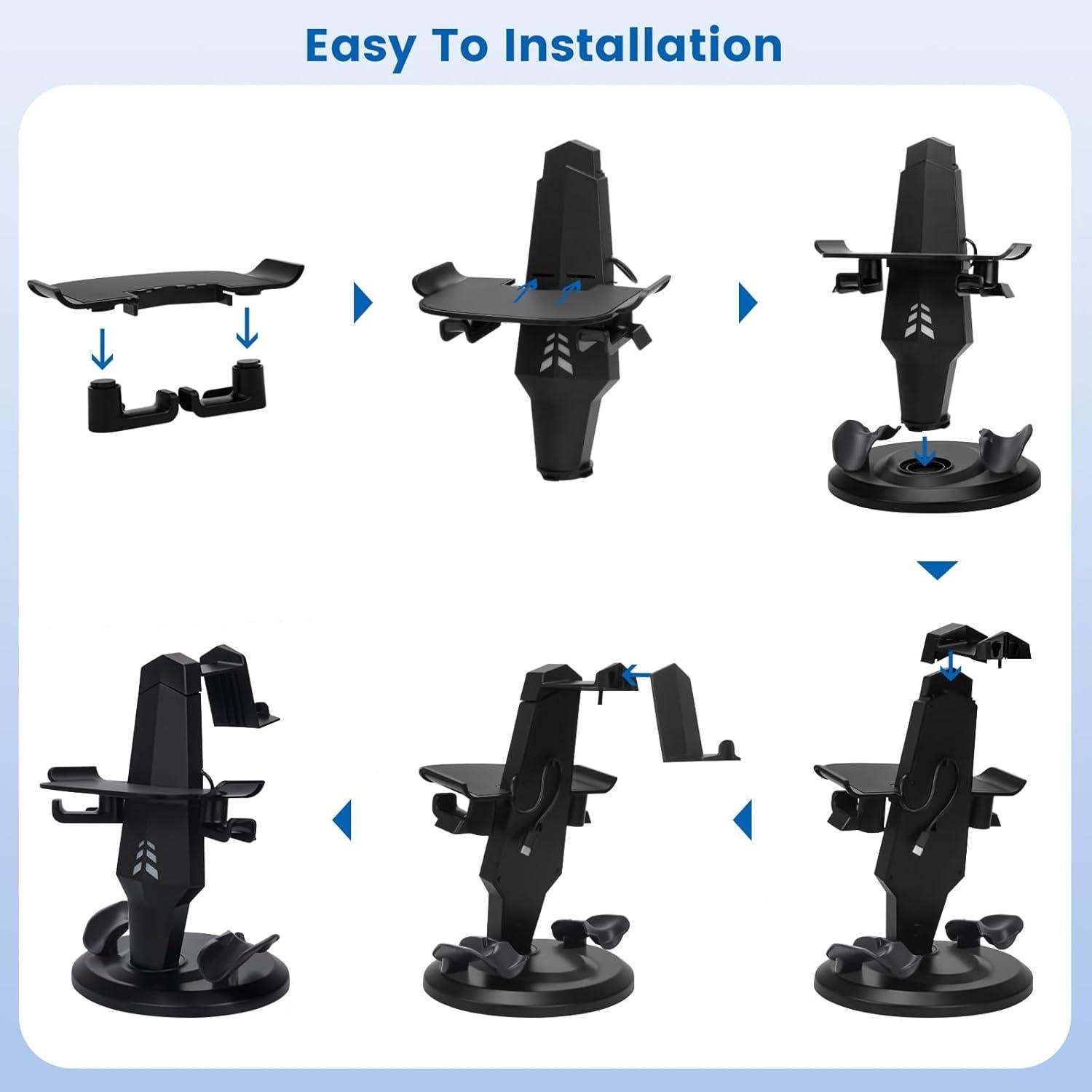 Easy To Installation