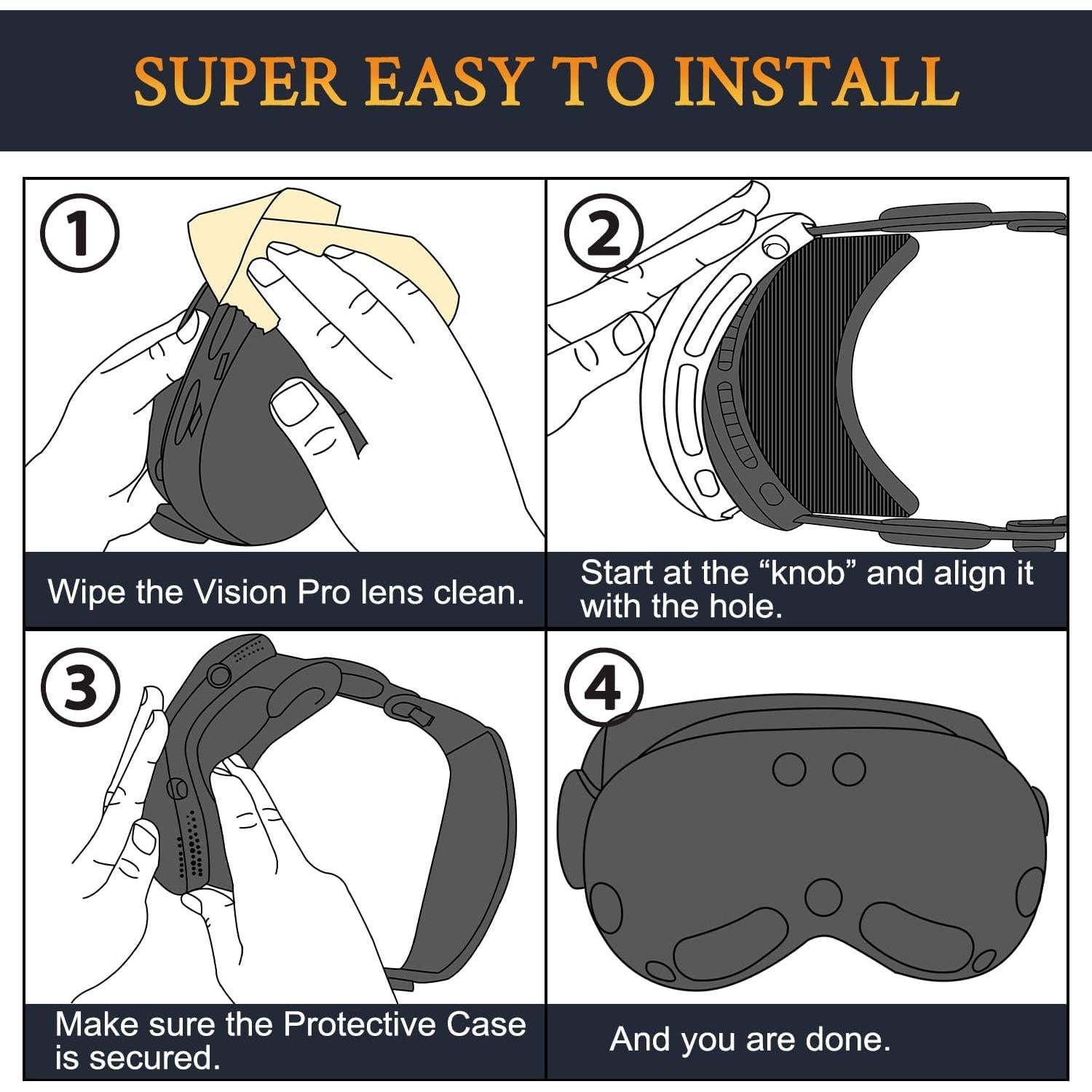 SUPER EASY TO INSTALL

①

Wipe the Vision Pro lens clean.

②

Start at the “knob” and align it with the hole.

③

Make sure the Protective Case is secured.

④

And you are done.