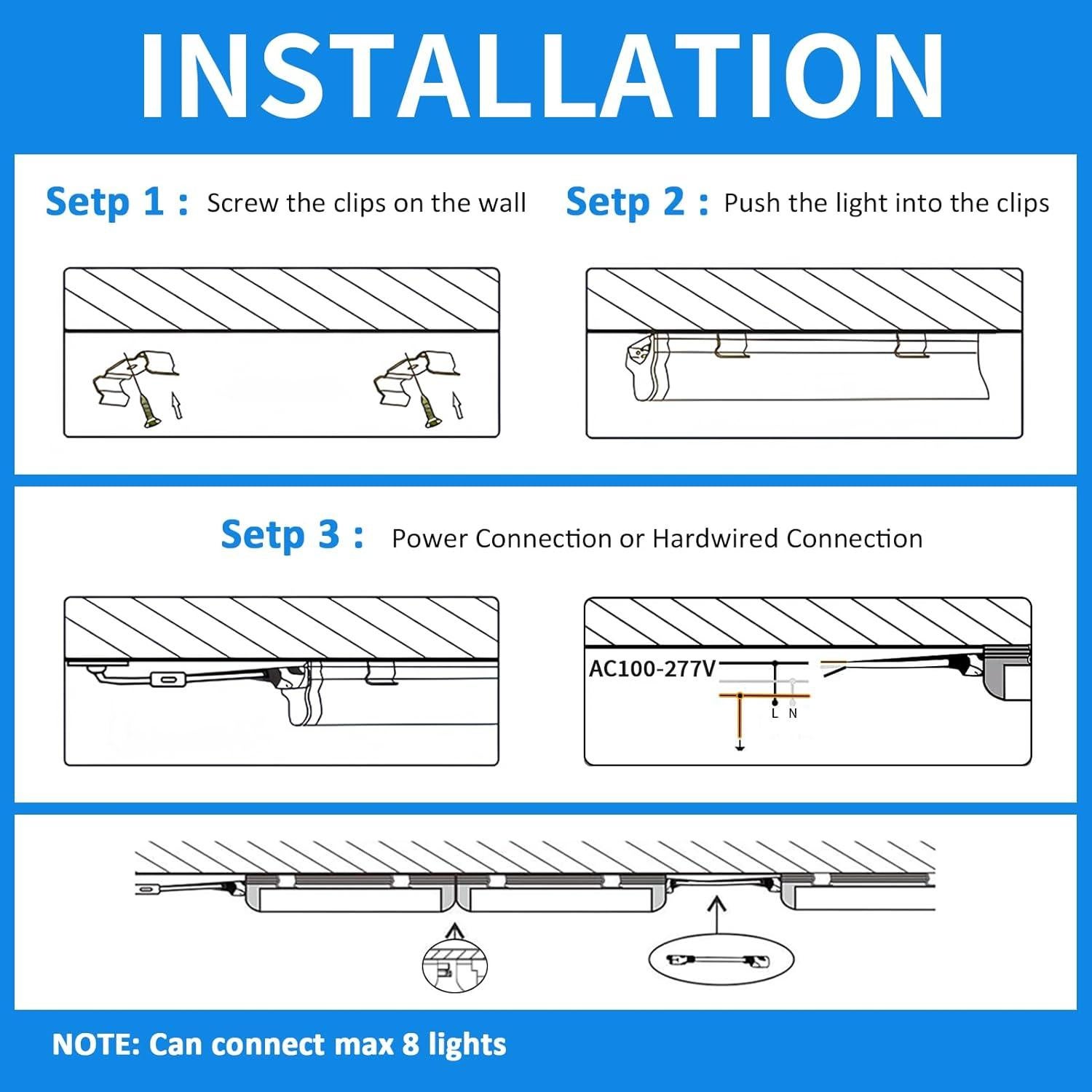 INSTALLATION

Setp 1 : Screw the clips on the wall

Setp 2 : Push the light into the clips

Setp 3 : Power Connection or Hardwired Connection

AC100-277V

L N

NOTE: Can connect max 8 lights