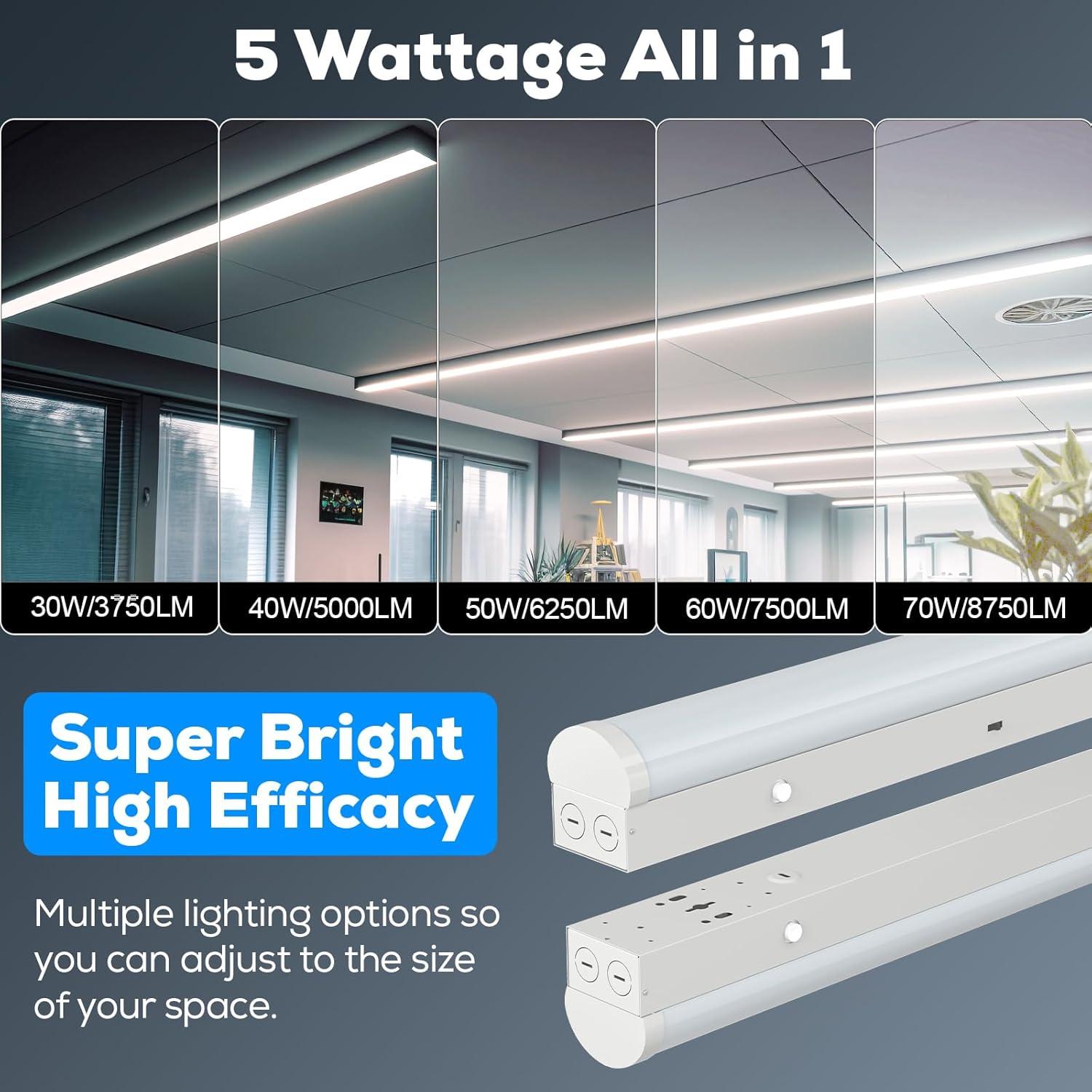 5 Wattage All in 1

30W/3750LM

40W/5000LM

50W/6250LM

60W/7500LM

70W/8750LM

Super Bright High Efficacy

Multiple lighting options so you can adjust to the size of your space.