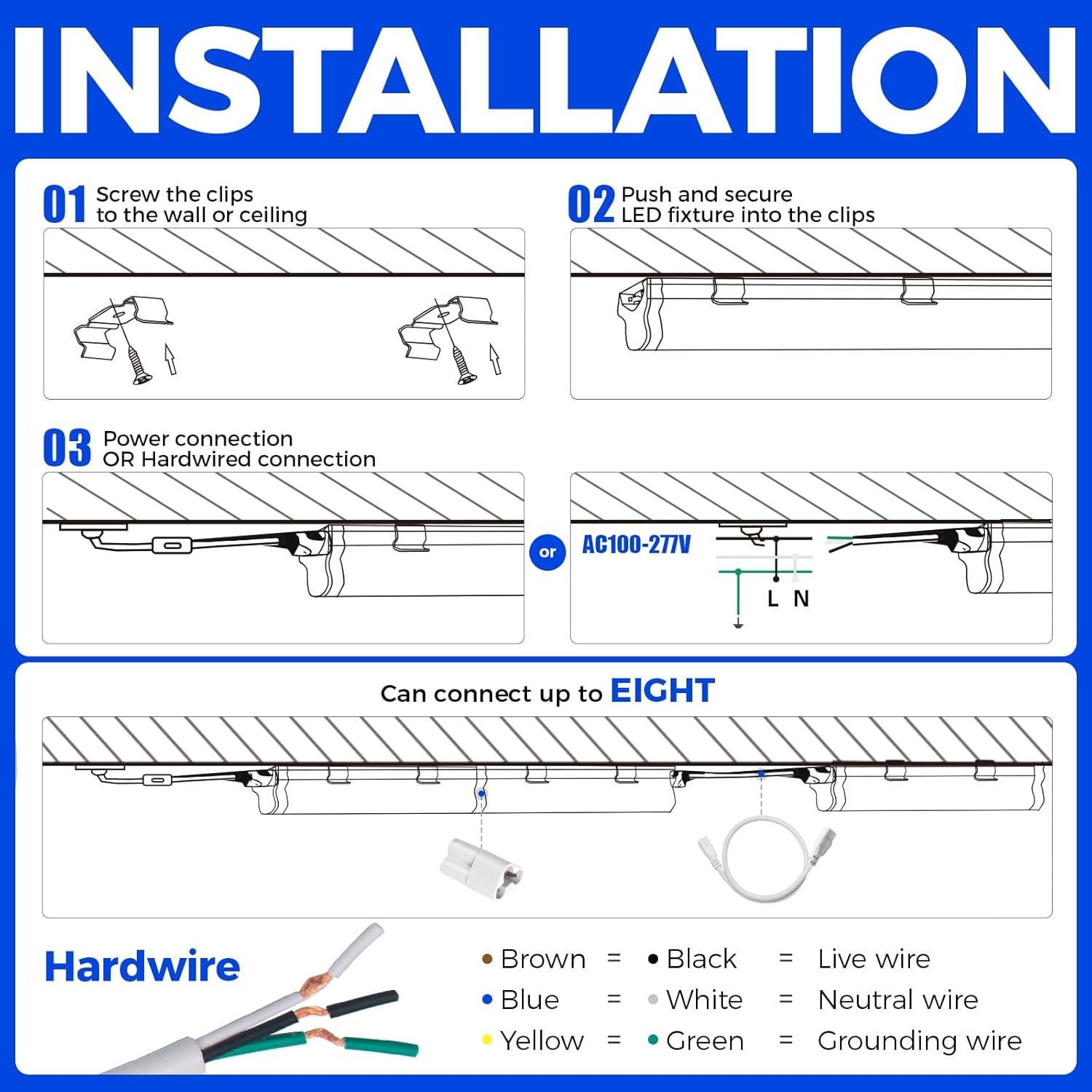 INSTALLATION

01 Screw the clips to the wall or ceiling

02 Push and secure LED fixture into the clips

03 Power connection OR Hardwired connection

or

AC100-277V

L N

Can connect up to EIGHT

Hardwire

| | | | | |
|---|---|---|---|---|
| Brown | = | Black | = | Live wire |
| Blue | = | White | = | Neutral wire |
| Yellow | = | Green | = | Grounding wire |