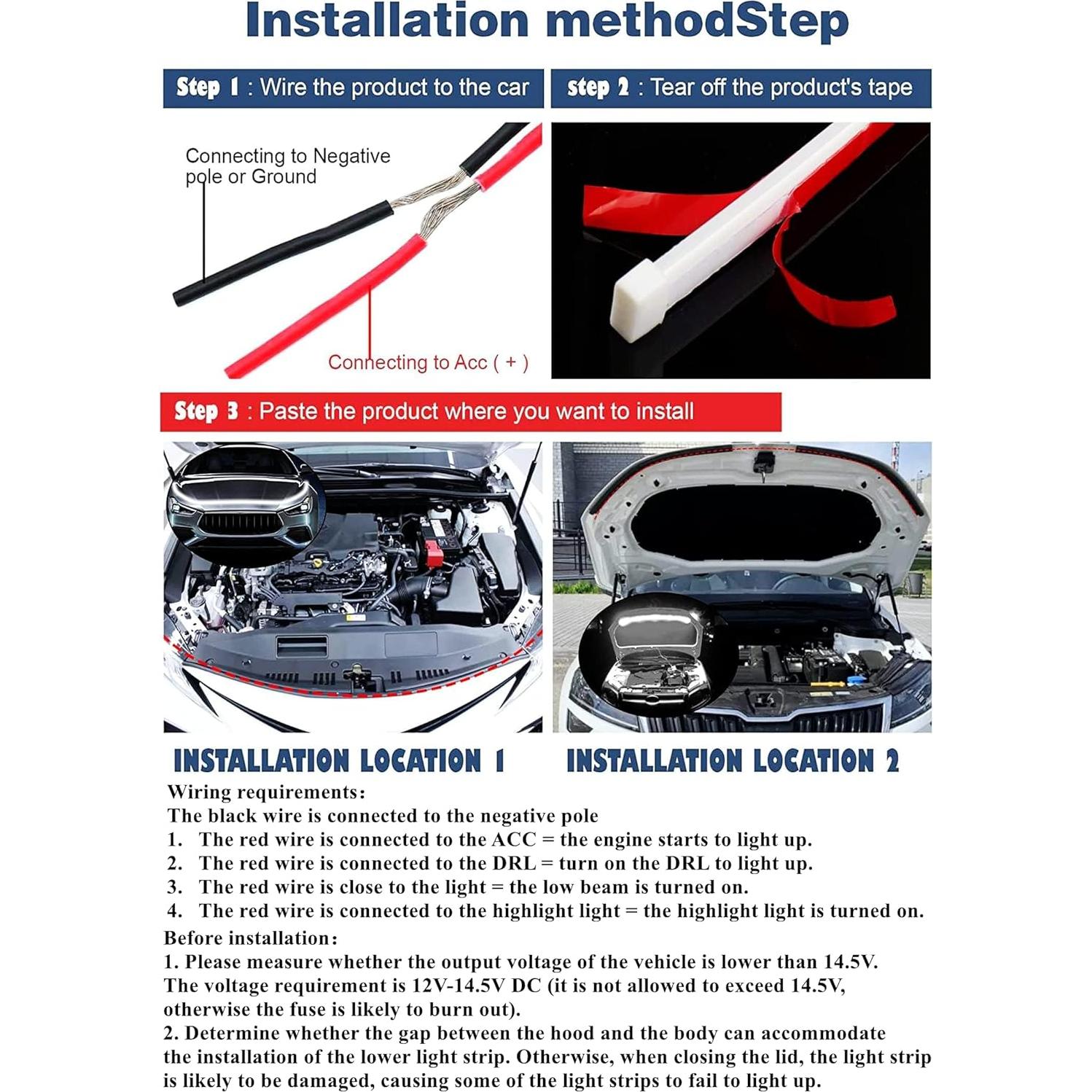 Installation methodStep

Step 1 : Wire the product to the car

step 2 : Tear off the product's tape

Connecting to Negative pole or Ground

Connecting to Acc ( + )

Step 3 : Paste the product where you want to install

INSTALLATION LOCATION 1

INSTALLATION LOCATION 2

Wiring requirements:
The black wire is connected to the negative pole
1. The red wire is connected to the ACC = the engine starts to light up.
2. The red wire is connected to the DRL = turn on the DRL to light up.
3. The red wire is close to the light = the low beam is turned on.
4. The red wire is connected to the highlight light = the highlight light is turned on.

Before installation:
1. Please measure whether the output voltage of the vehicle is lower than 14.5V. The voltage requirement is 12V-14.5V DC (it is not allowed to exceed 14.5V, otherwise the fuse is likely to burn out).
2. Determine whether the gap between the hood and the body can accommodate the installation of the lower light strip. Otherwise, when closing the lid, the light strip is likely to be damaged, causing some of the light strips to fail to light up.