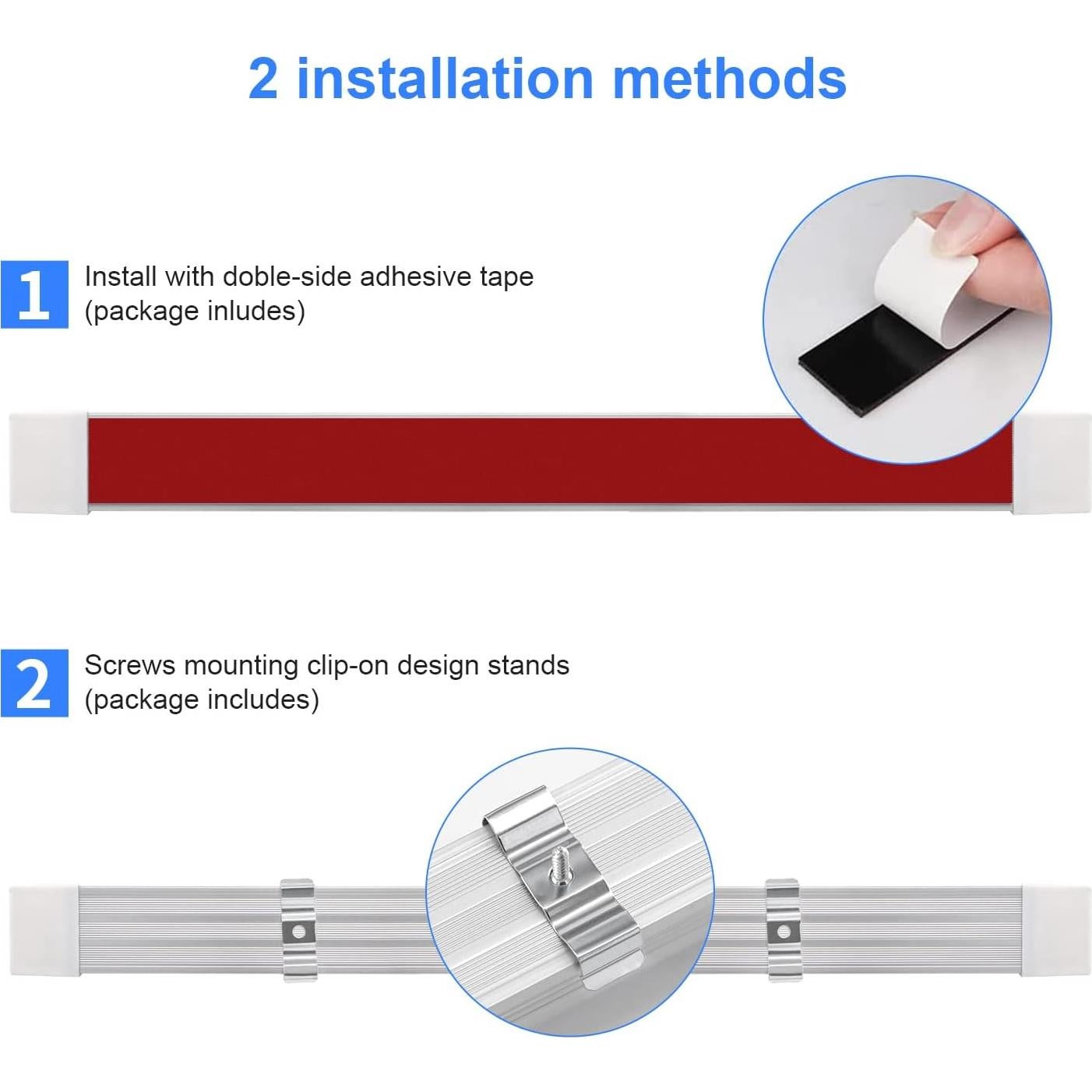 2 installation methods

1 Install with doble-side adhesive tape (package inludes)

2 Screws mounting clip-on design stands (package includes)