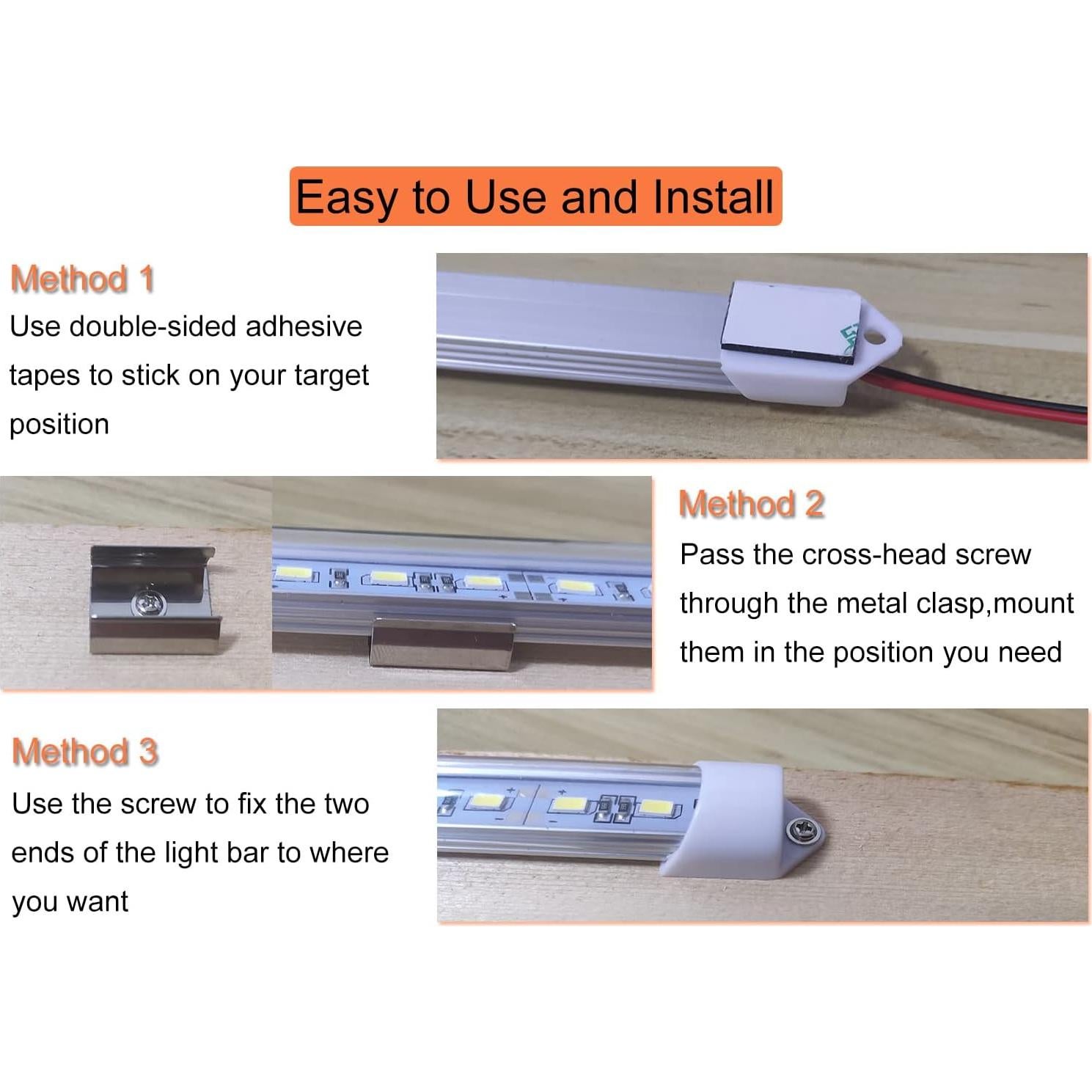 Easy to Use and Install

Method 1

Use double-sided adhesive tapes to stick on your target position

Method 2

Pass the cross-head screw through the metal clasp,mount them in the position you need

Method 3

Use the screw to fix the two ends of the light bar to where you want