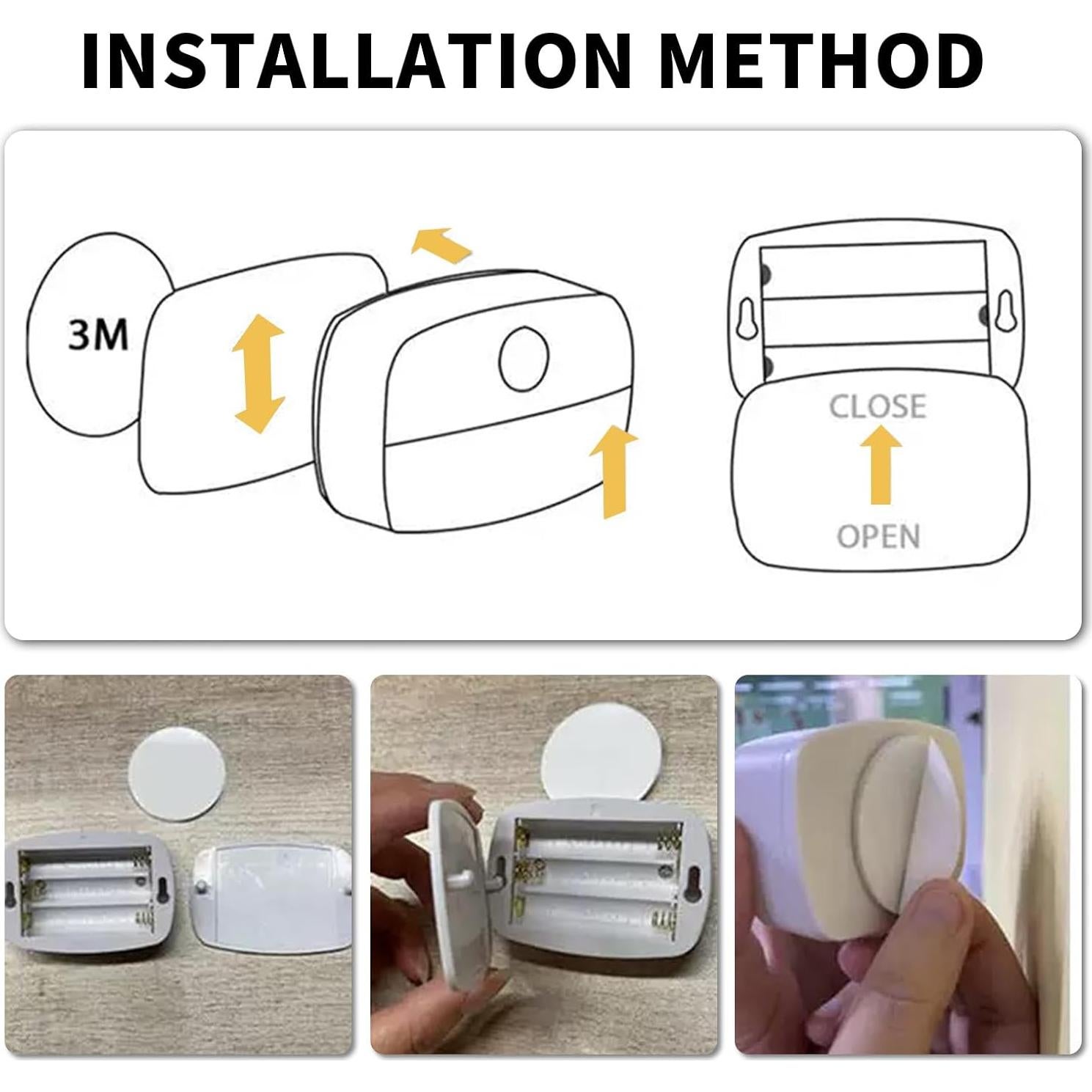 INSTALLATION METHOD

3M

CLOSE

OPEN