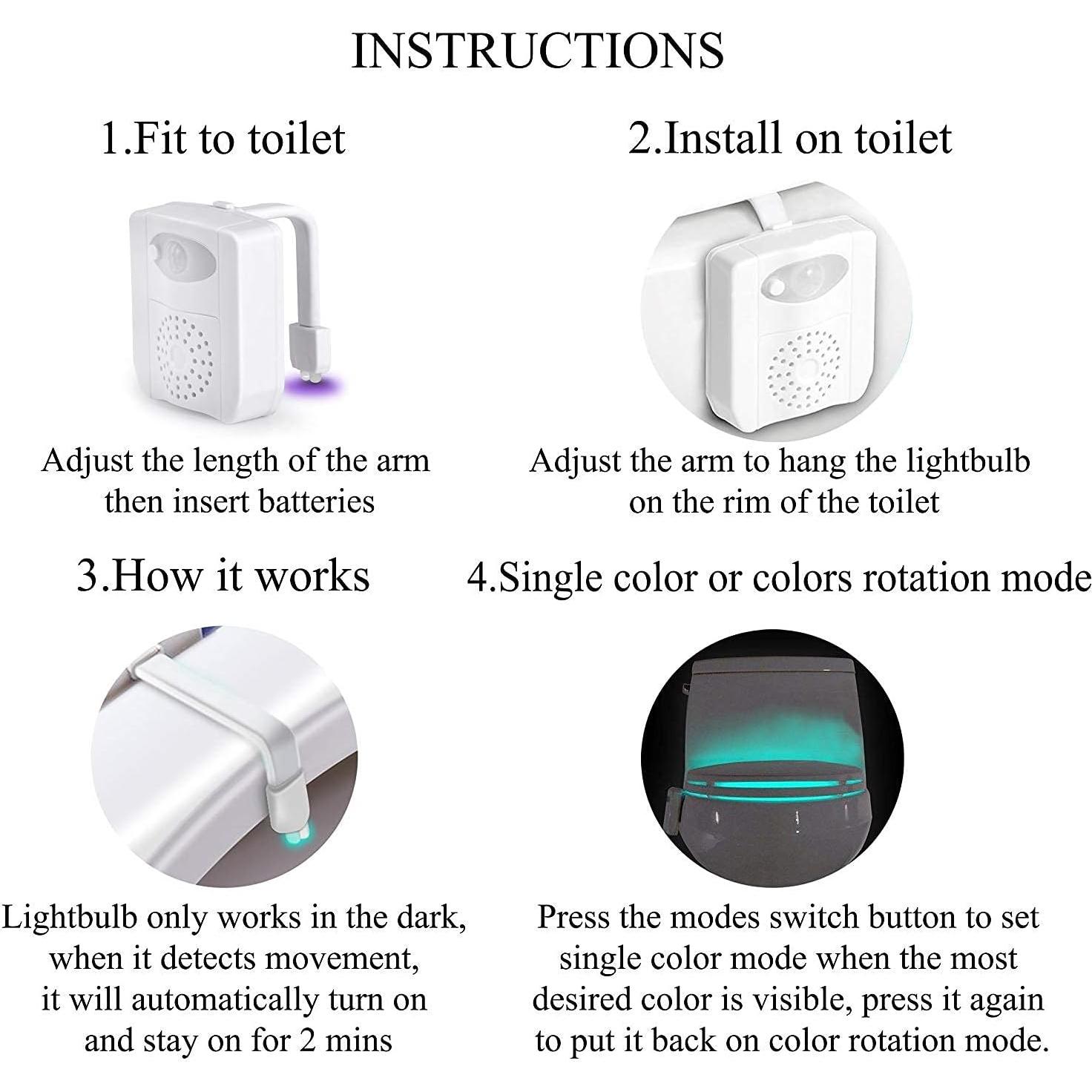 INSTRUCTIONS

1.Fit to toilet

Adjust the length of the arm then insert batteries

2.Install on toilet

Adjust the arm to hang the lightbulb on the rim of the toilet

3.How it works

Lightbulb only works in the dark, when it detects movement, it will automatically turn on and stay on for 2 mins

4.Single color or colors rotation mode

Press the modes switch button to set single color mode when the most desired color is visible, press it again to put it back on color rotation mode.