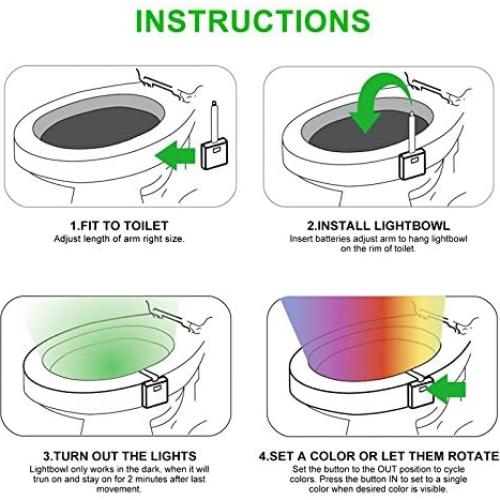 INSTRUCTIONS

1.FIT TO TOILET
Adjust length of arm right size.

2.INSTALL LIGHTBOWL
Insert batteries adjust arm to hang lightbowl on the rim of toilet.

3.TURN OUT THE LIGHTS
Lightbowl only works in the dark, when it will trun on and stay on for 2 minutes after last movement.

4.SET A COLOR OR LET THEM ROTATE
Set the button to the OUT position to cycle colors. Press the button IN to set to a single color when desired color is visible.