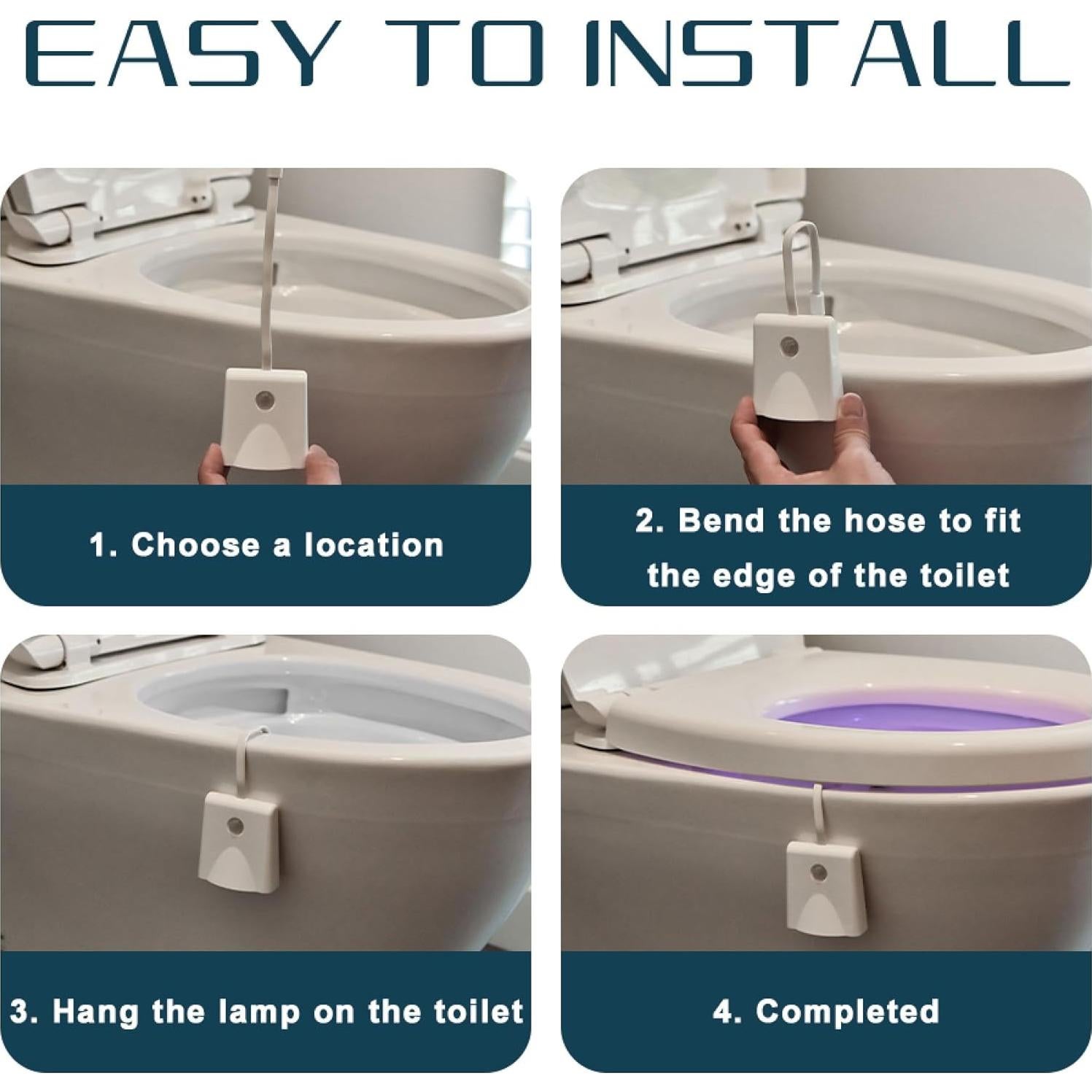 EASY TO INSTALL

1. Choose a location

2. Bend the hose to fit the edge of the toilet

3. Hang the lamp on the toilet

4. Completed