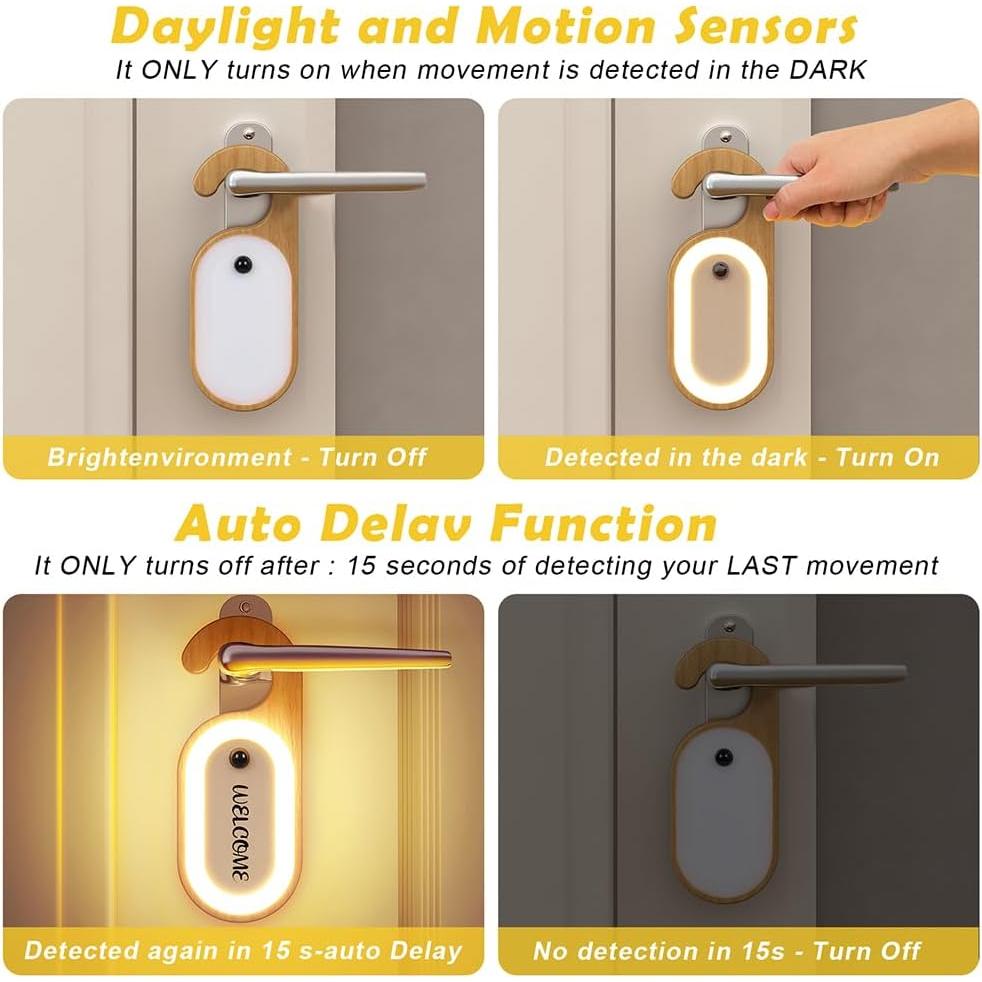 Daylight and Motion Sensors
It ONLY turns on when movement is detected in the DARK

Brightenvironment - Turn Off

Detected in the dark - Turn On

Auto Delav Function
It ONLY turns off after : 15 seconds of detecting your LAST movement

WELCOME

Detected again in 15 s-auto Delay

No detection in 15s - Turn Off