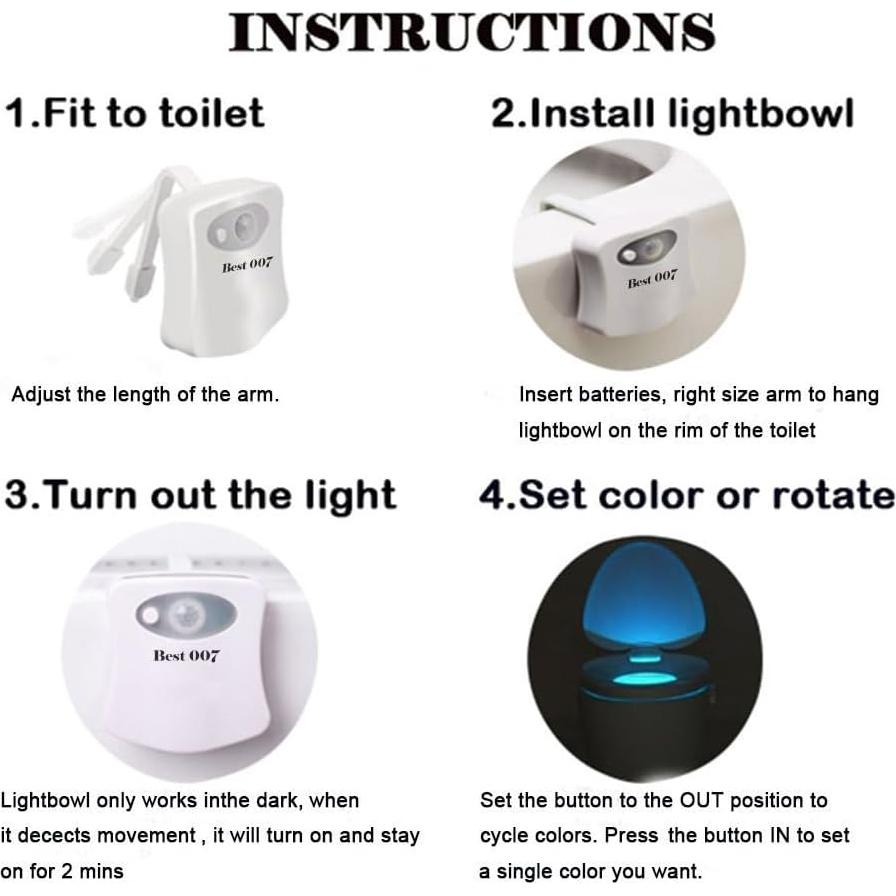 INSTRUCTIONS

1.Fit to toilet

Best 007

Adjust the length of the arm.

2.Install lightbowl

Best 007

Insert batteries, right size arm to hang lightbowl on the rim of the toilet

3.Turn out the light

Best 007

Lightbowl only works inthe dark, when it decects movement , it will turn on and stay on for 2 mins

4.Set color or rotate

Set the button to the OUT position to cycle colors. Press the button IN to set a single color you want.