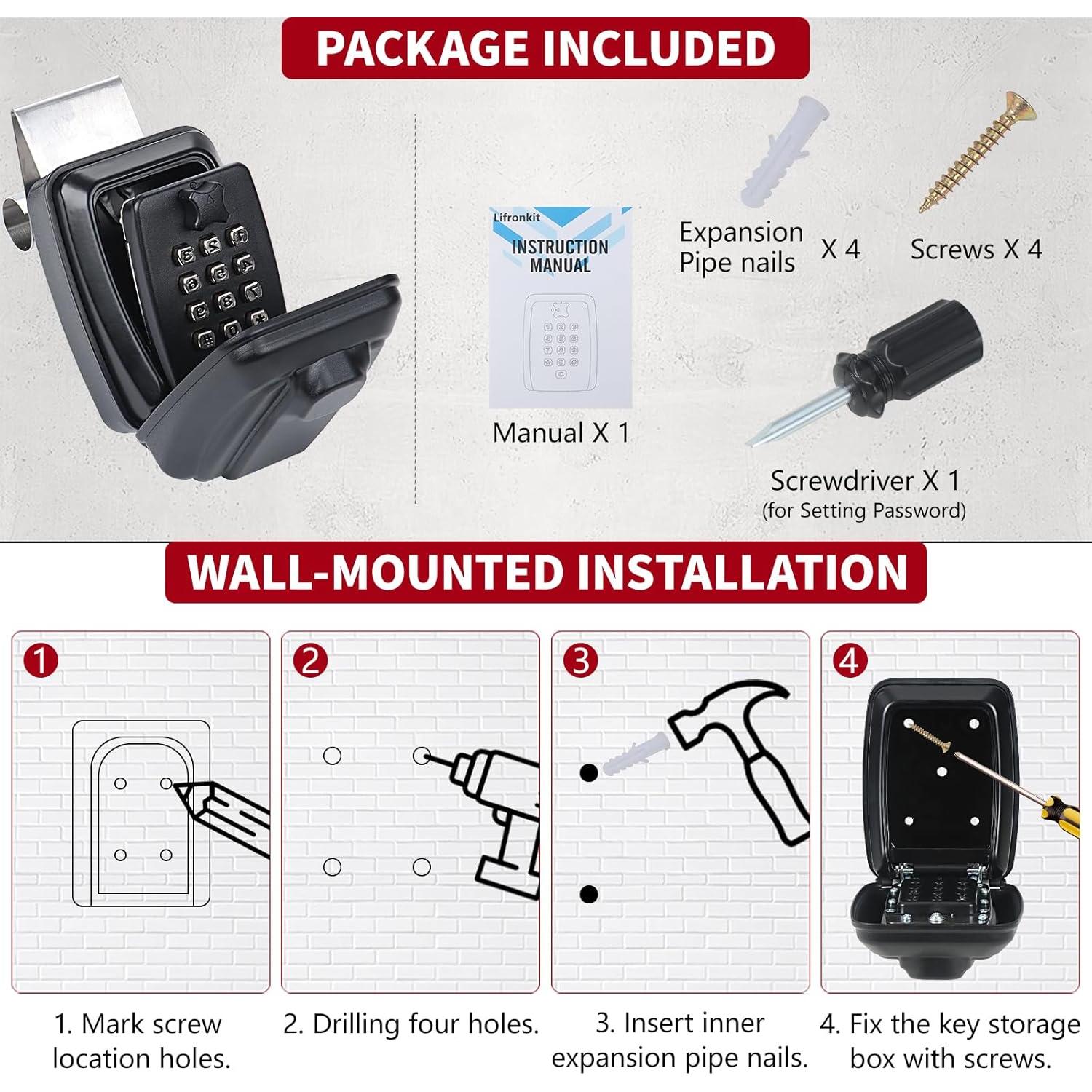 PACKAGE INCLUDED

Lifronkit
INSTRUCTION MANUAL

Manual X 1

Expansion Pipe nails X 4

Screws X 4

Screwdriver X 1
(for Setting Password)

WALL-MOUNTED INSTALLATION

1

2

3

4

1. Mark screw location holes.

2. Drilling four holes.

3. Insert inner expansion pipe nails.

4. Fix the key storage box with screws.