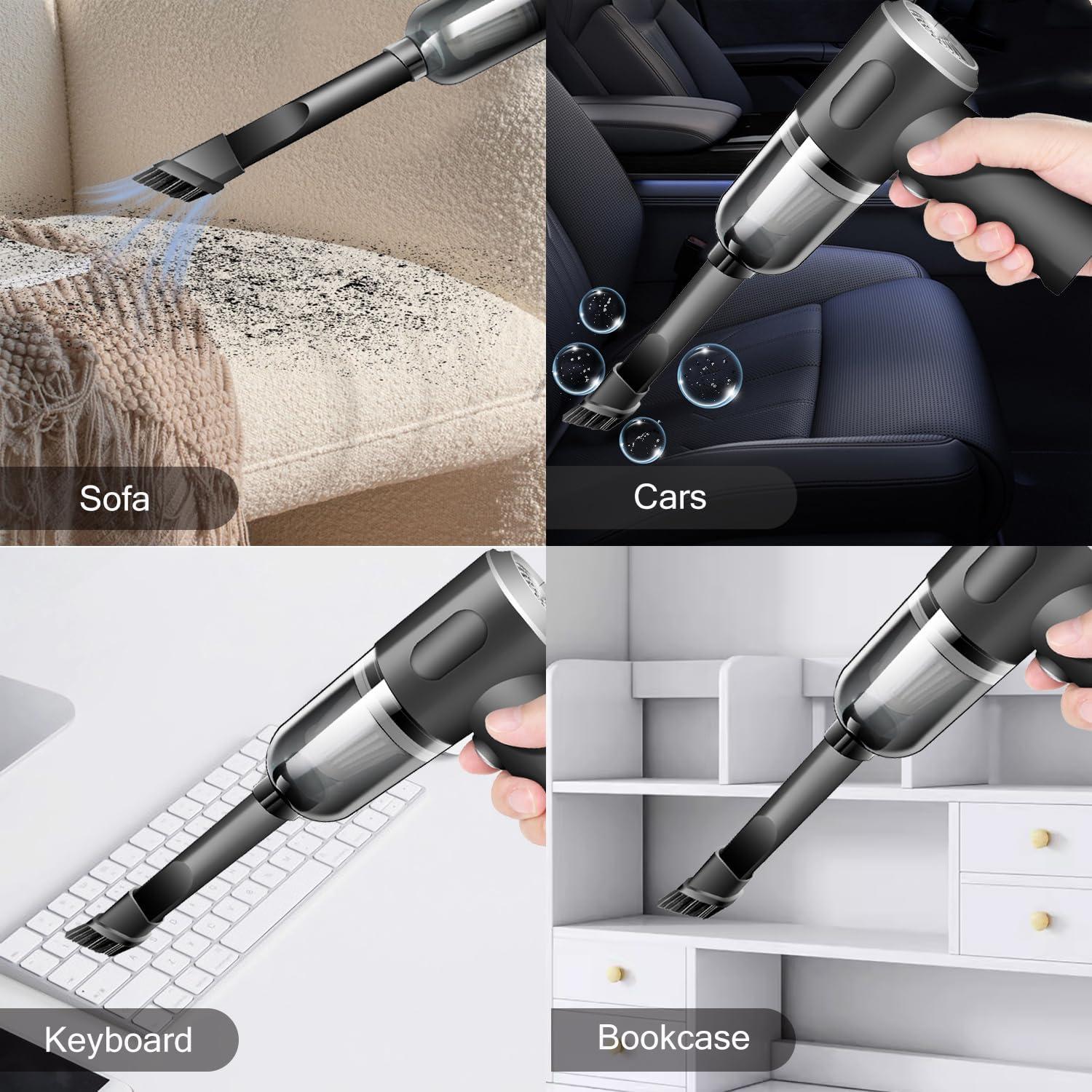 Sofa

Cars

Keyboard

Bookcase