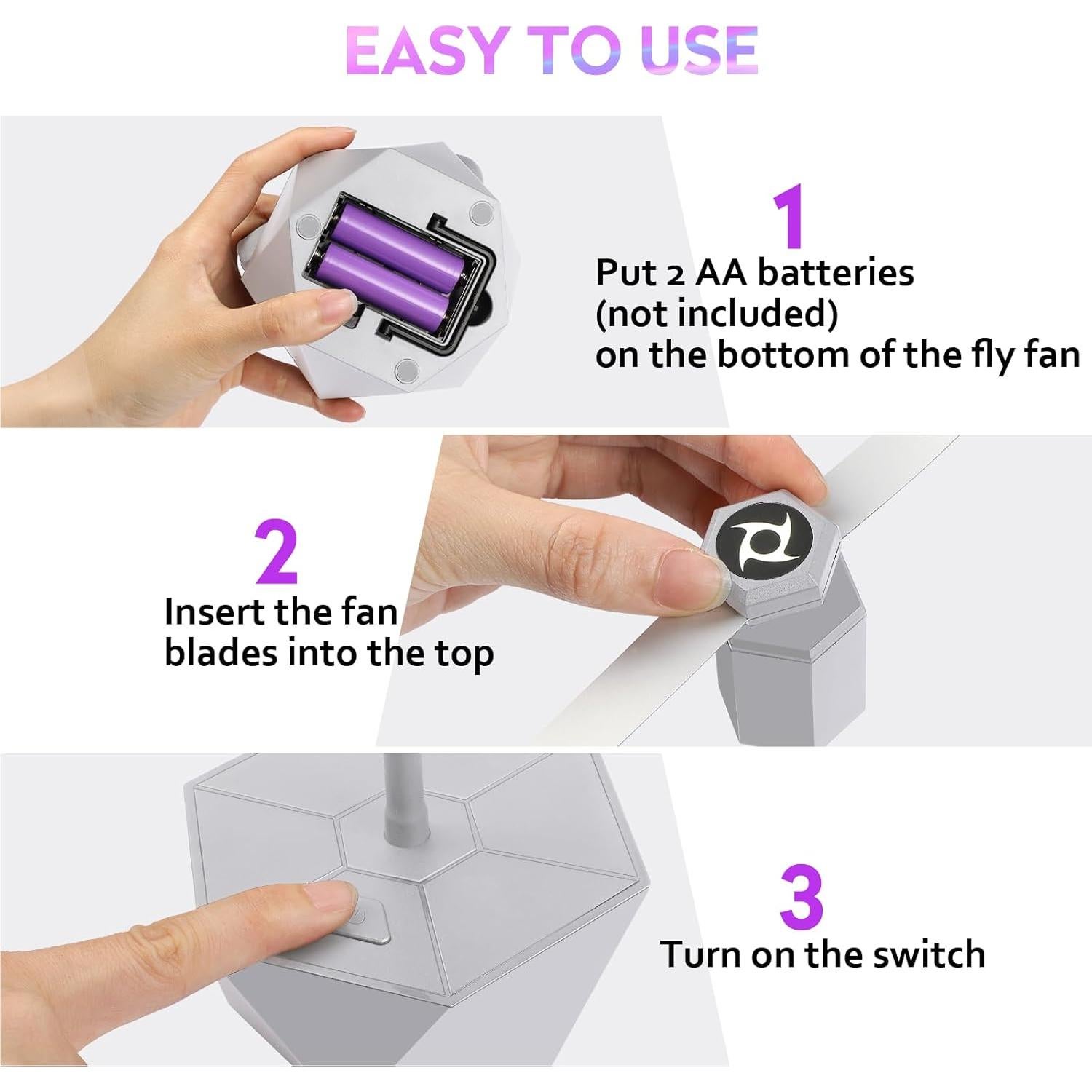 EASY TO USE

1
Put 2 AA batteries (not included) on the bottom of the fly fan

2
Insert the fan blades into the top

3
Turn on the switch